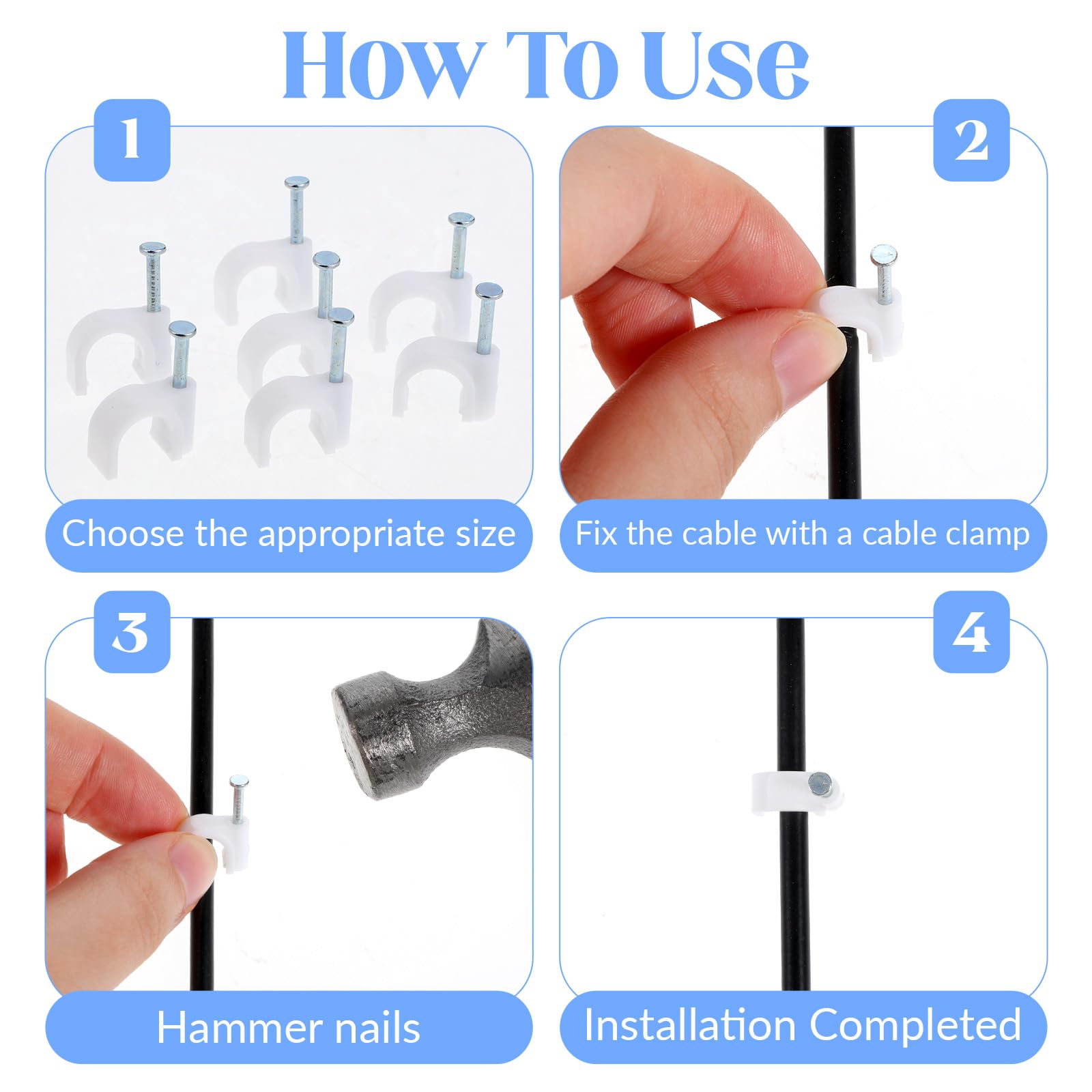 How To Use

1

Choose the appropriate size

2

Fix the cable with a cable clamp

3

Hammer nails

4

Installation Completed