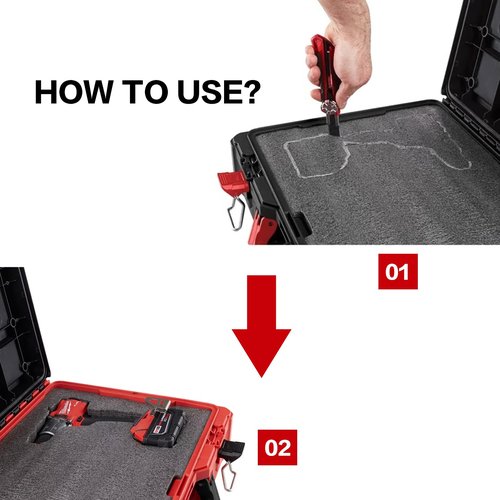 HOW TO USE?

01

02