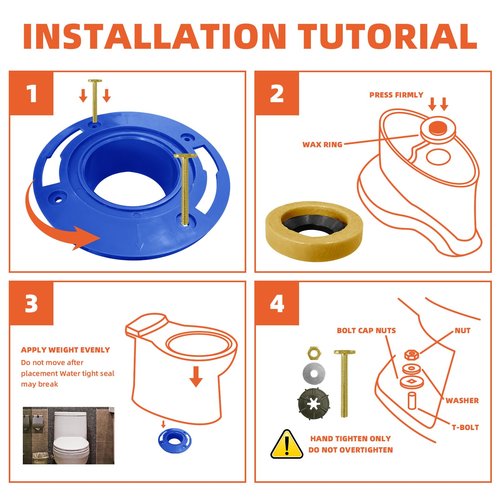 INSTALLATION TUTORIAL

1

2

PRESS FIRMLY

WAX RING

3

APPLY WEIGHT EVENLY

Do not move after placement Water tight seal may break

4

BOLT CAP NUTS

NUT

WASHER

T-BOLT

HAND TIGHTEN ONLY
DO NOT OVERTIGHTEN