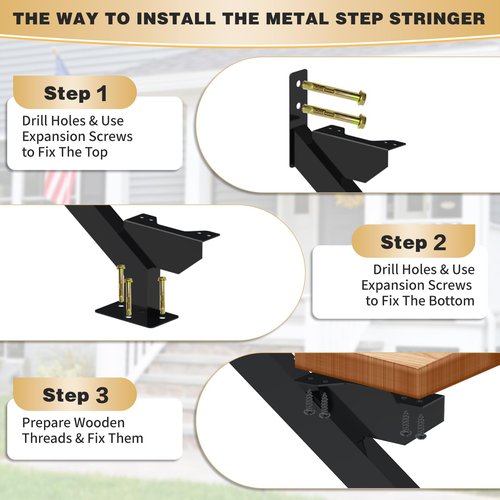 THE WAY TO INSTALL THE METAL STEP STRINGER

Step 1

Drill Holes & Use Expansion Screws to Fix The Top

Step 2

Drill Holes & Use Expansion Screws to Fix The Bottom

Step 3

Prepare Wooden Threads & Fix Them