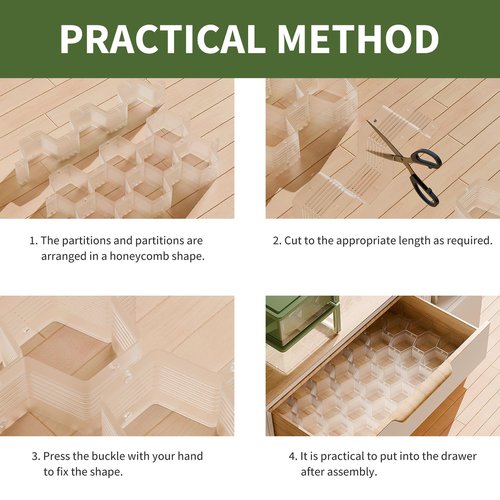 PRACTICAL METHOD

1. The partitions and partitions are arranged in a honeycomb shape.

2. Cut to the appropriate length as required.

3. Press the buckle with your hand to fix the shape.

4. It is practical to put into the drawer after assembly.