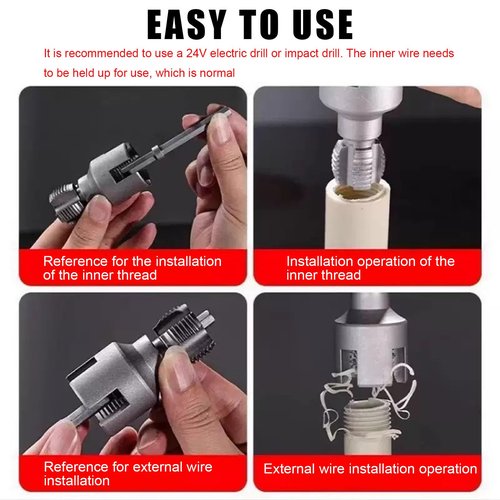 EASY TO USE

It is recommended to use a 24V electric drill or impact drill. The inner wire needs to be held up for use, which is normal

Reference for the installation of the inner thread

Installation operation of the inner thread

Reference for external wire installation

External wire installation operation