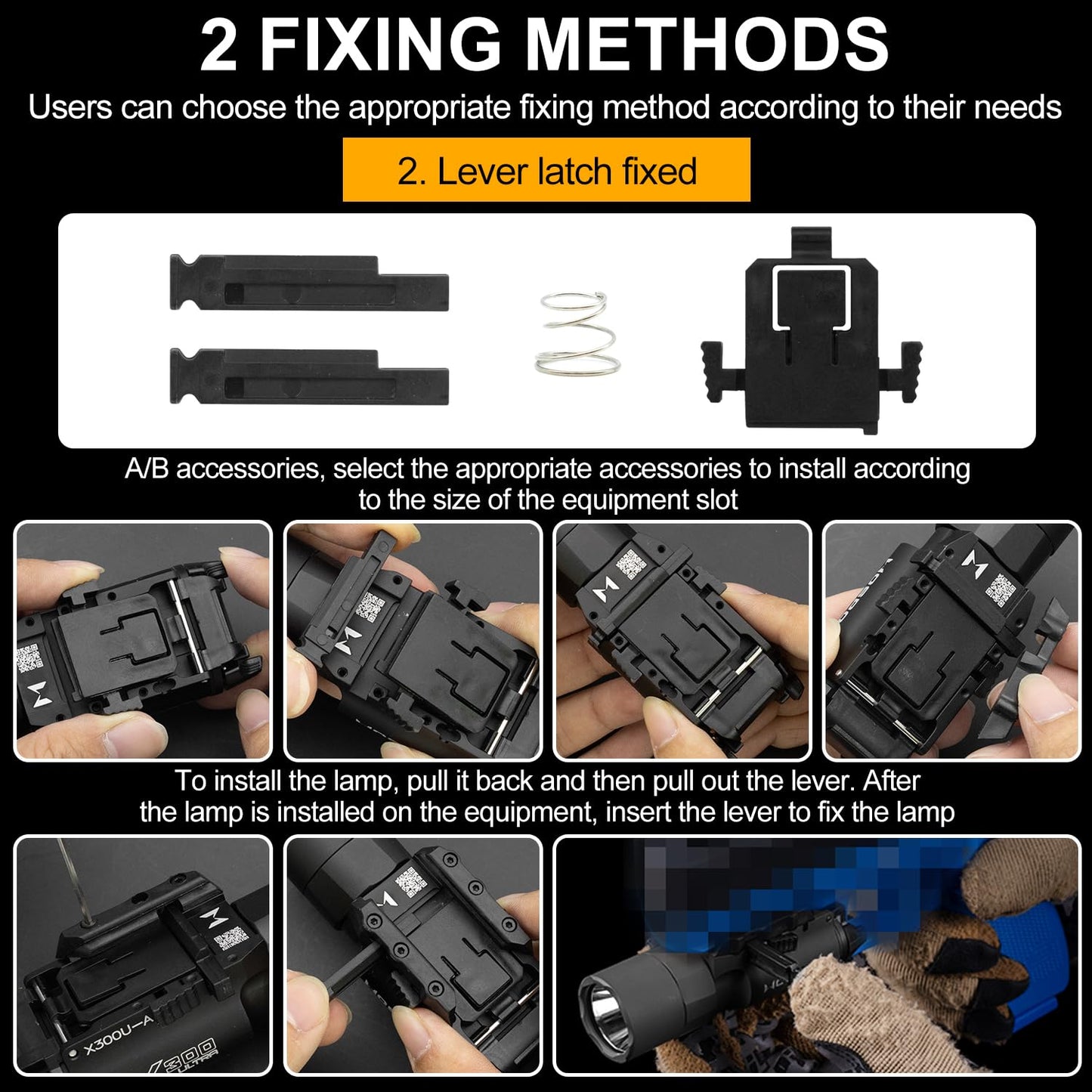 2 FIXING METHODS

Users can choose the appropriate fixing method according to their needs

2. Lever latch fixed

A/B accessories, select the appropriate accessories to install according to the size of the equipment slot

To install the lamp, pull it back and then pull out the lever. After the lamp is installed on the equipment, insert the lever to fix the lamp

X300U-A

X300 ULTRA