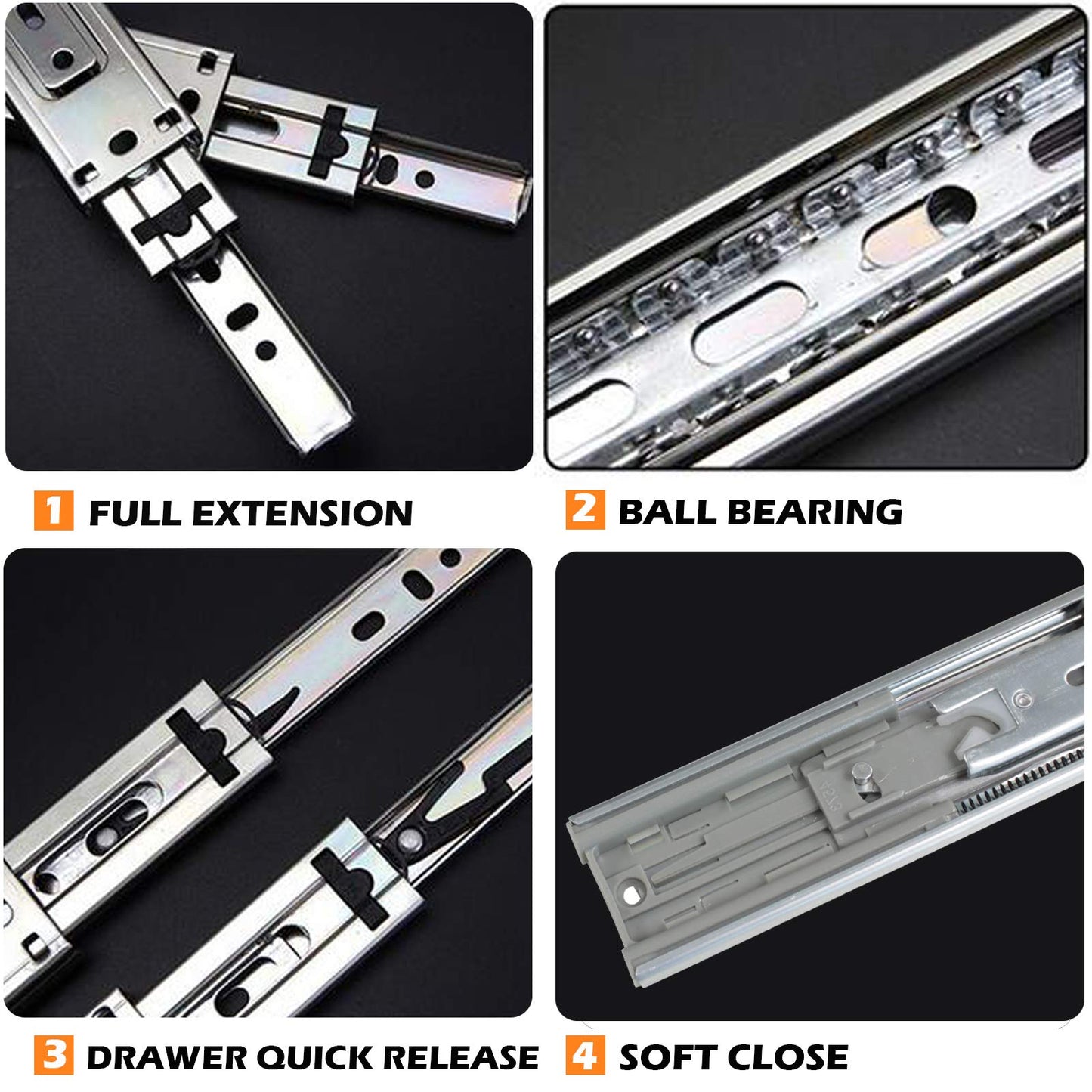 1 FULL EXTENSION

2 BALL BEARING

3 DRAWER QUICK RELEASE

4 SOFT CLOSE