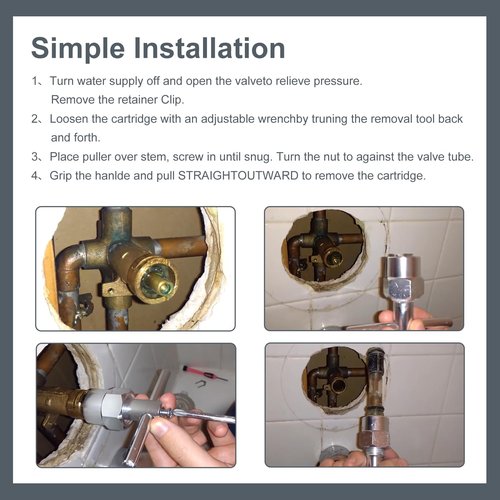 Simple Installation

1、Turn water supply off and open the valveto relieve pressure. Remove the retainer Clip.

2、Loosen the cartridge with an adjustable wrenchby truning the removal tool back and forth.

3、Place puller over stem, screw in until snug. Turn the nut to against the valve tube.

4、Grip the hanlde and pull STRAIGHTOUTWARD to remove the cartridge.