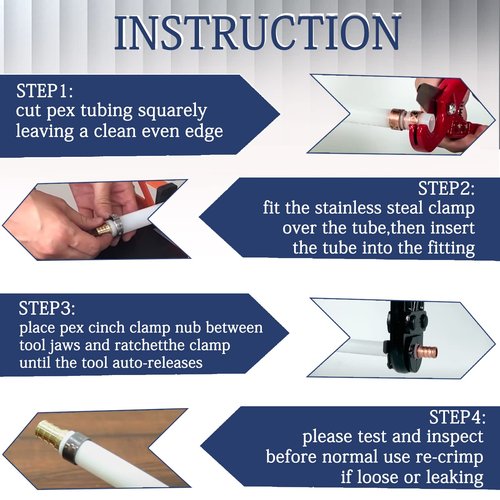 INSTRUCTION

STEP1:
cut pex tubing squarely leaving a clean even edge

STEP2:
fit the stainless steal clamp over the tube,then insert the tube into the fitting

STEP3:
place pex cinch clamp nub between tool jaws and ratchetthe clamp until the tool auto-releases

STEP4:
please test and inspect before normal use re-crimp if loose or leaking