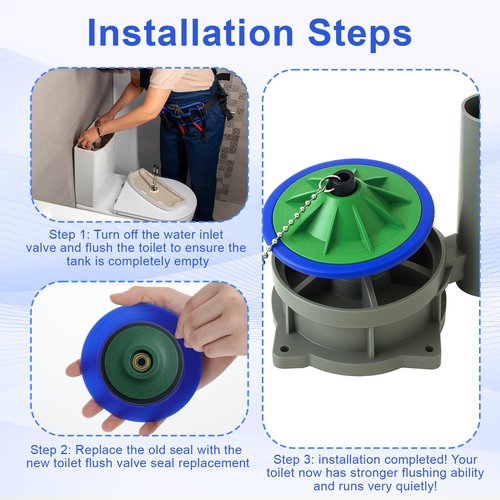 Installation Steps

Step 1: Turn off the water inlet valve and flush the toilet to ensure the tank is completely empty

Step 2: Replace the old seal with the new toilet flush valve seal replacement

Step 3: installation completed! Your toilet now has stronger flushing ability and runs very quietly!