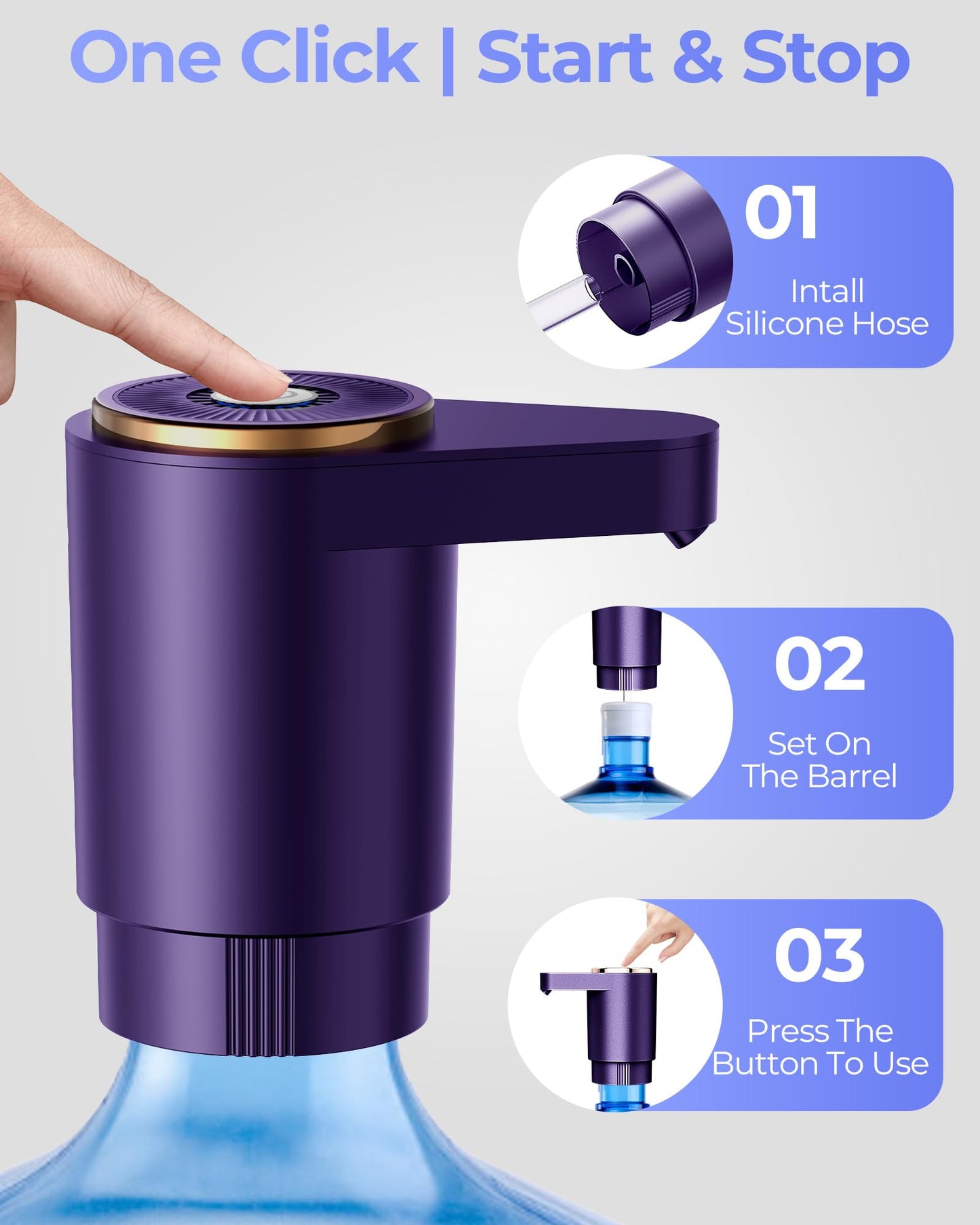 One Click | Start & Stop

01
Intall Silicone Hose

02
Set On The Barrel

03
Press The Button To Use