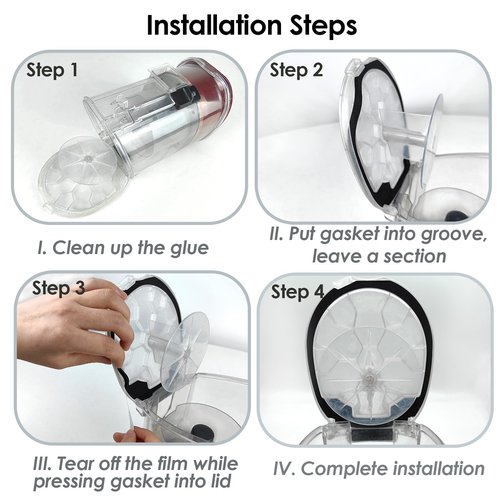 Installation Steps

Step 1

I. Clean up the glue

Step 2

II. Put gasket into groove, leave a section

Step 3

III. Tear off the film while pressing gasket into lid

Step 4

IV. Complete installation