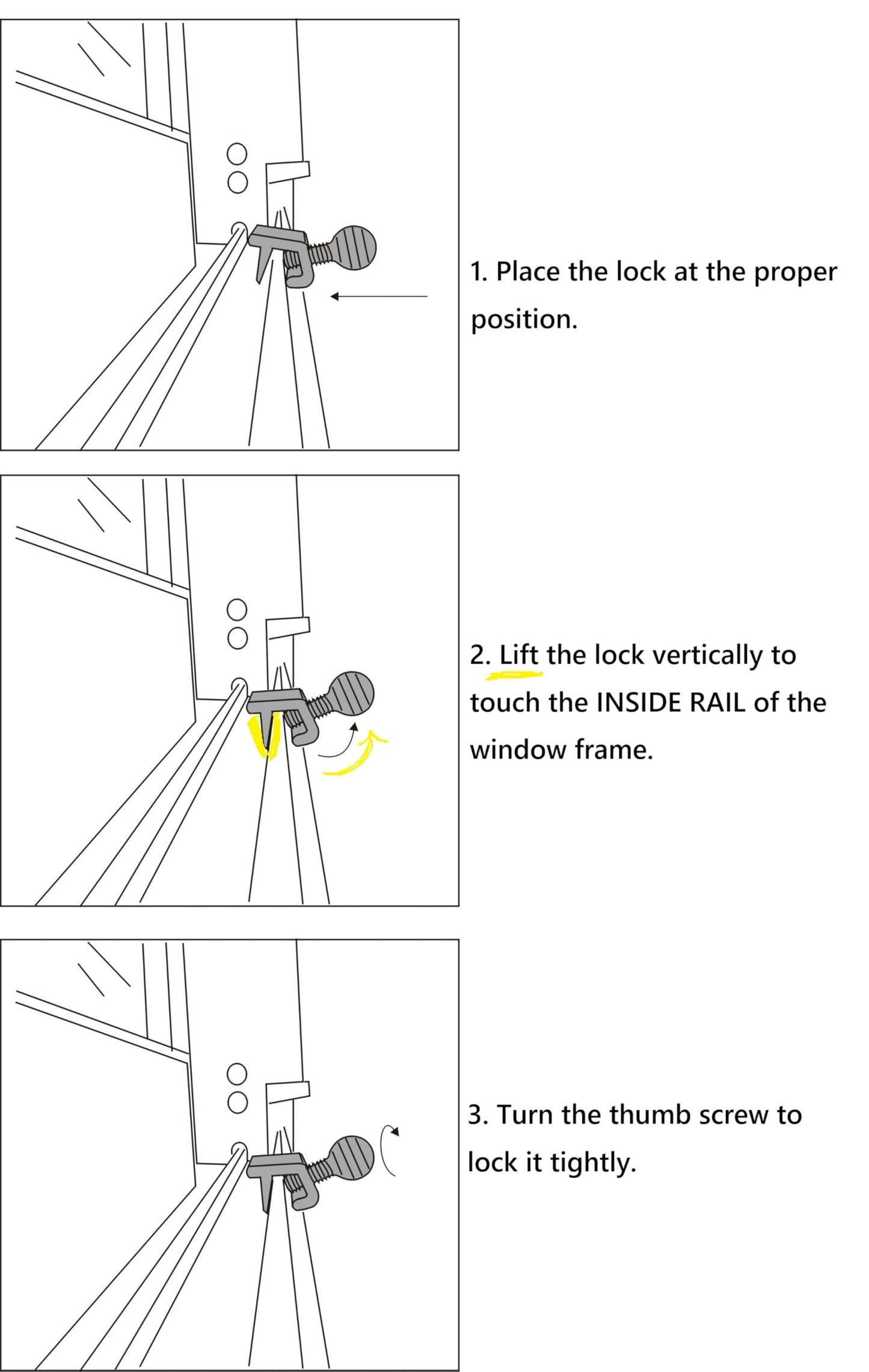 1. Place the lock at the proper position.

2. Lift the lock vertically to touch the INSIDE RAIL of the window frame.

3. Turn the thumb screw to lock it tightly.