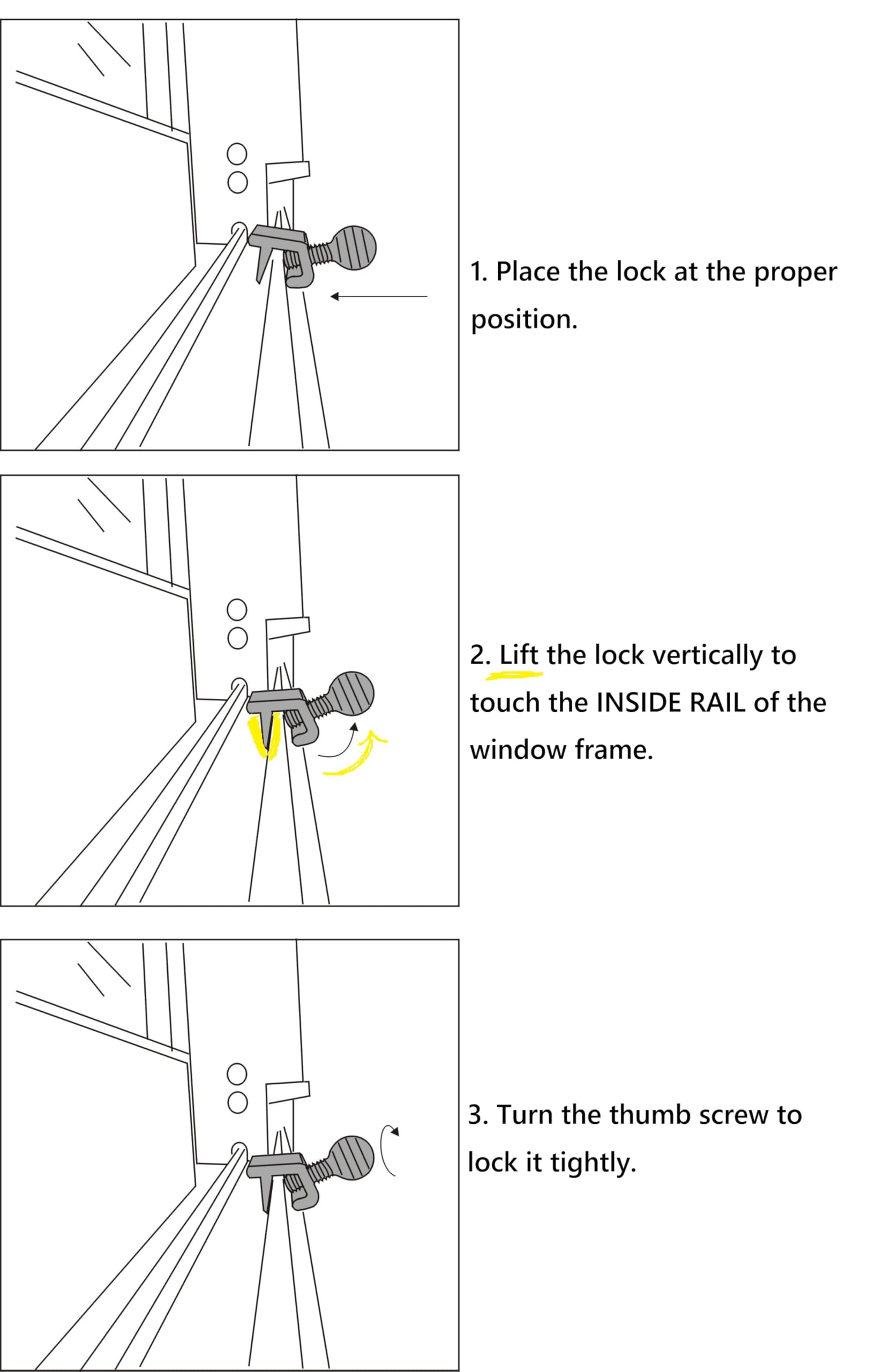 1. Place the lock at the proper position.

2. Lift the lock vertically to touch the INSIDE RAIL of the window frame.

3. Turn the thumb screw to lock it tightly.