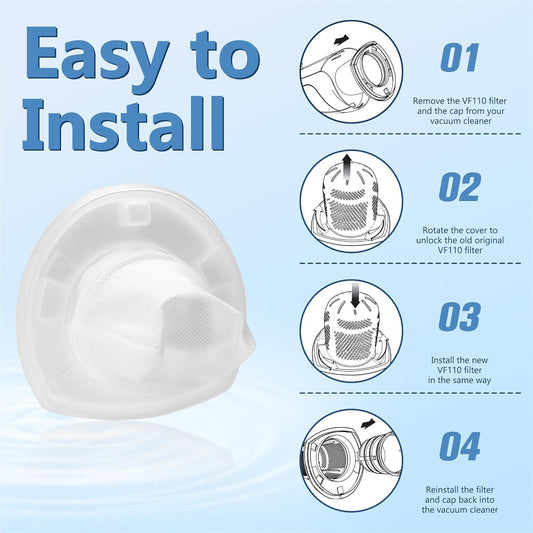 Easy to Install

01

Remove the VF110 filter and the cap from your vacuum cleaner

02

Rotate the cover to unlock the old original VF110 filter

03

Install the new VF110 filter in the same way

04

Reinstall the filter and cap back into the vacuum cleaner