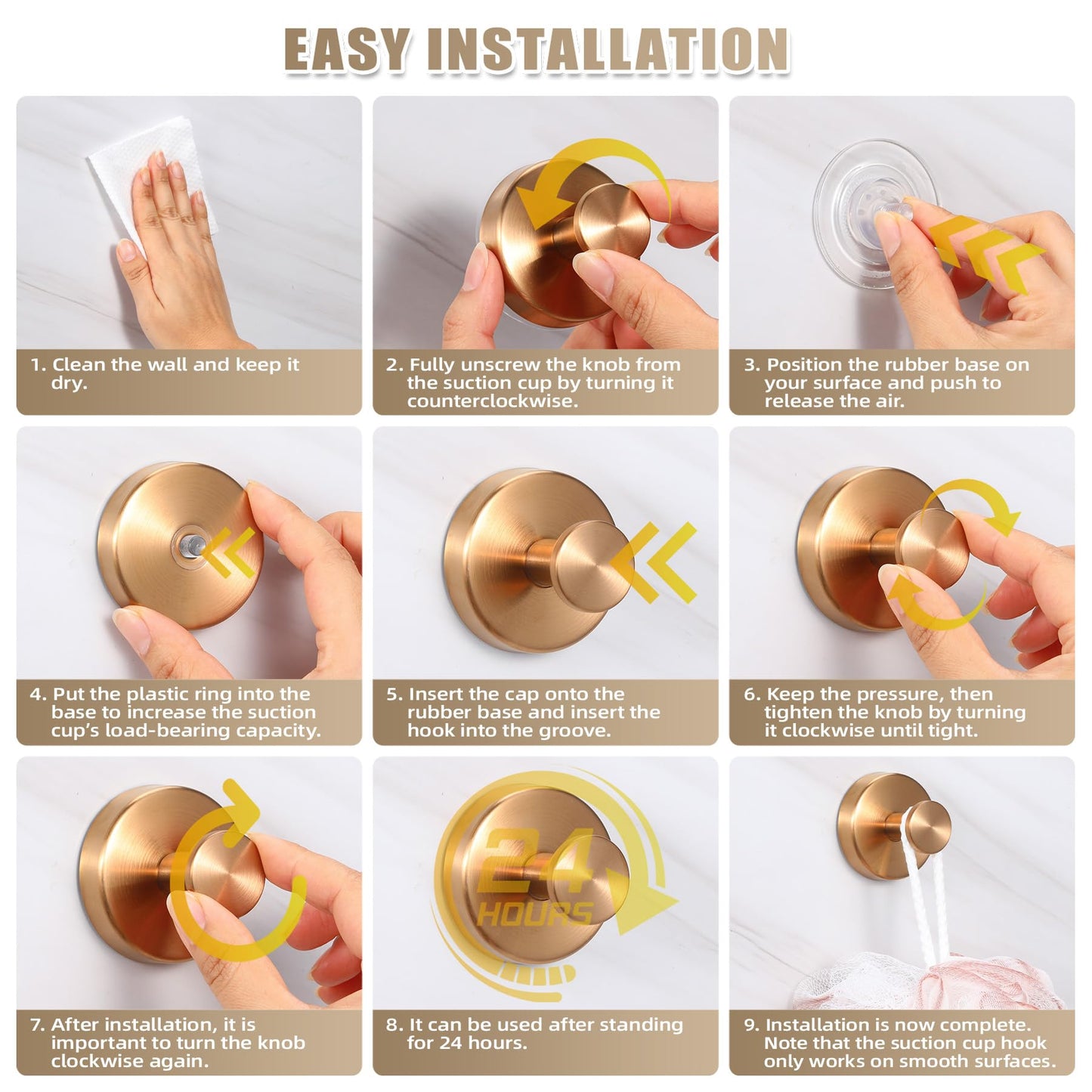 EASY INSTALLATION

1. Clean the wall and keep it dry.

2. Fully unscrew the knob from the suction cup by turning it counterclockwise.

3. Position the rubber base on your surface and push to release the air.

4. Put the plastic ring into the base to increase the suction cup's load-bearing capacity.

5. Insert the cap onto the rubber base and insert the hook into the groove.

6. Keep the pressure, then tighten the knob by turning it clockwise until tight.

7. After installation, it is important to turn the knob clockwise again.

24 HOURS

8. It can be used after standing for 24 hours.

9. Installation is now complete. Note that the suction cup hook only works on smooth surfaces.