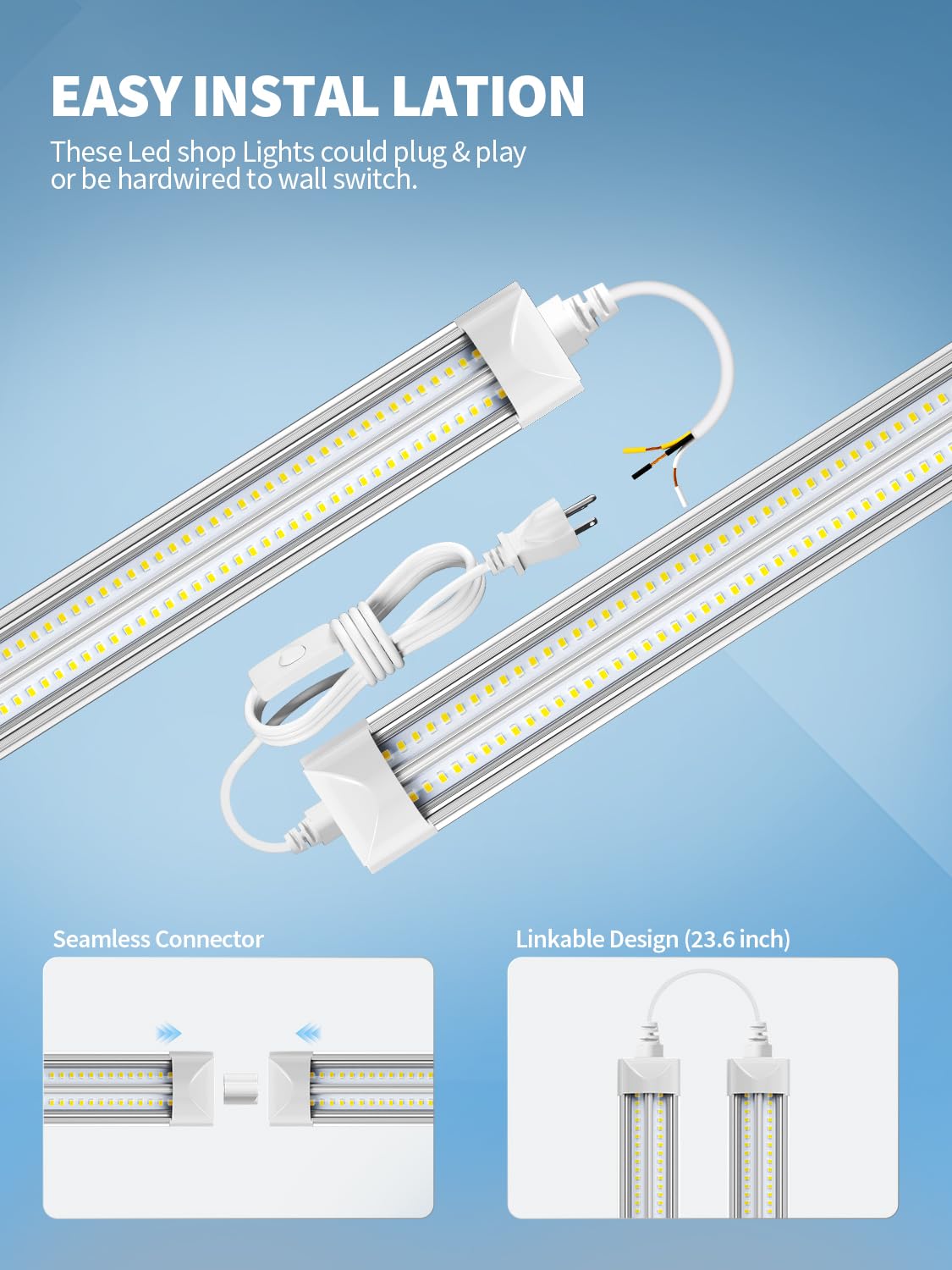 EASY INSTAL LATION

These Led shop Lights could plug & play or be hardwired to wall switch.

Seamless Connector

Linkable Design (23.6 inch)