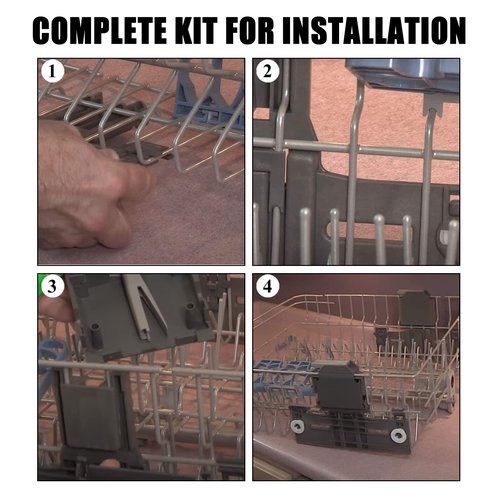 COMPLETE KIT FOR INSTALLATION

1

2

3

4