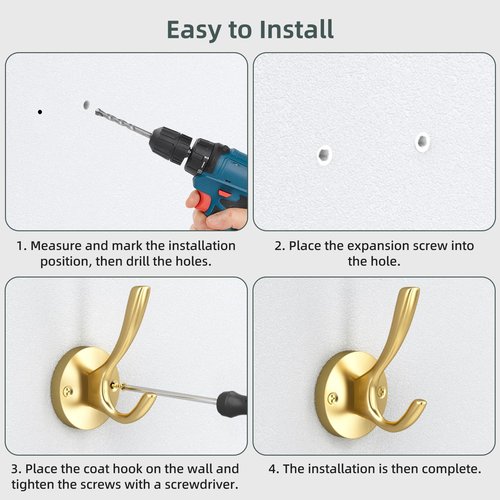 Easy to Install

1. Measure and mark the installation position, then drill the holes.

2. Place the expansion screw into the hole.

3. Place the coat hook on the wall and tighten the screws with a screwdriver.

4. The installation is then complete.