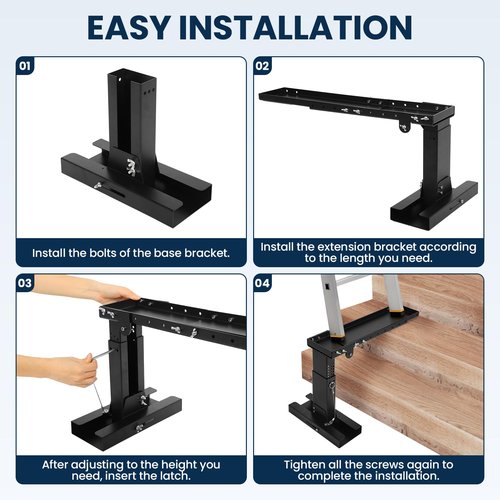 EASY INSTALLATION

01

Install the bolts of the base bracket.

02

Install the extension bracket according to the length you need.

03

After adjusting to the height you need, insert the latch.

04

Tighten all the screws again to complete the installation.