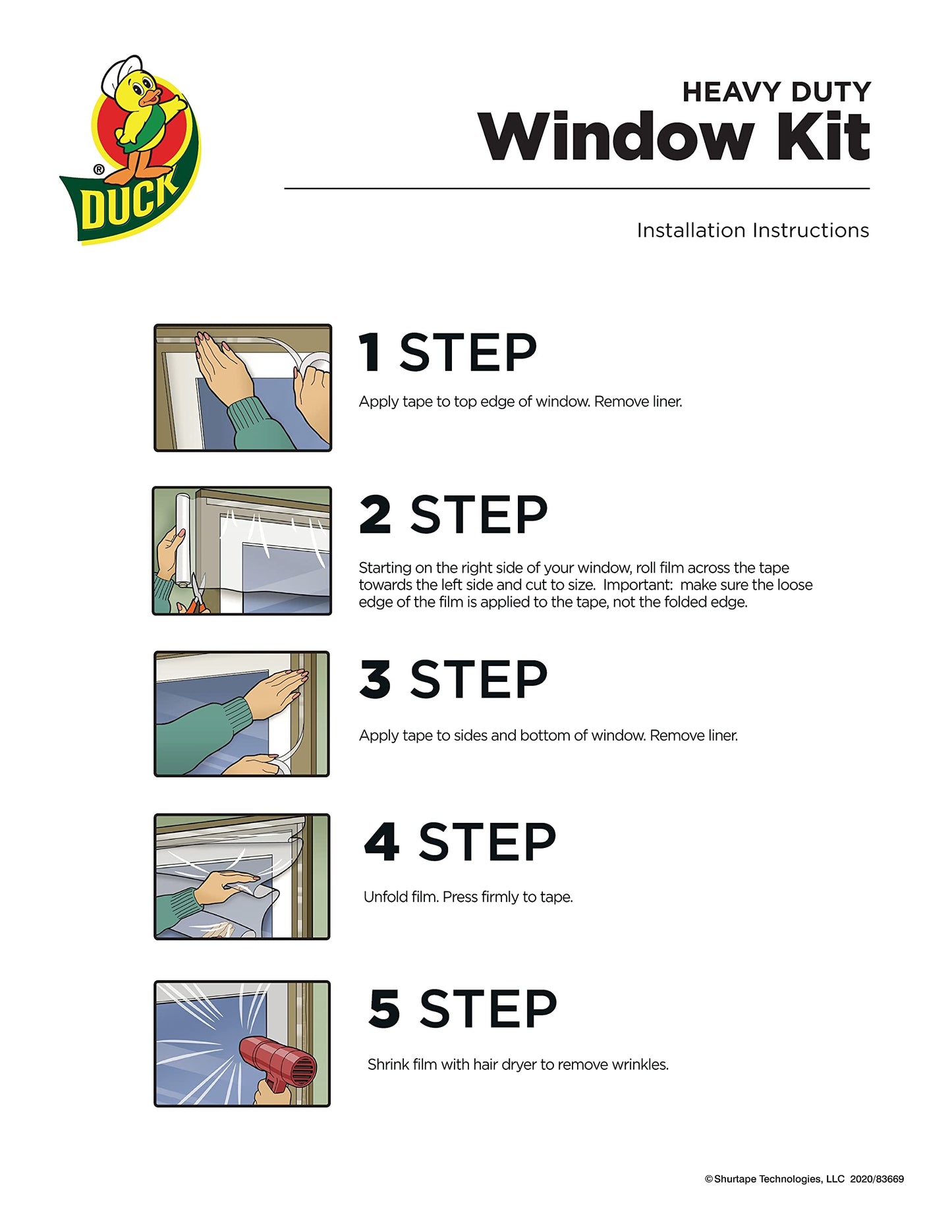 DUCK®

HEAVY DUTY
Window Kit

Installation Instructions

1 STEP

Apply tape to top edge of window. Remove liner.

2 STEP

Starting on the right side of your window, roll film across the tape towards the left side and cut to size. Important: make sure the loose edge of the film is applied to the tape, not the folded edge.

3 STEP

Apply tape to sides and bottom of window. Remove liner.

4 STEP

Unfold film. Press firmly to tape.

5 STEP

Shrink film with hair dryer to remove wrinkles.

©Shurtape Technologies, LLC 2020/83669