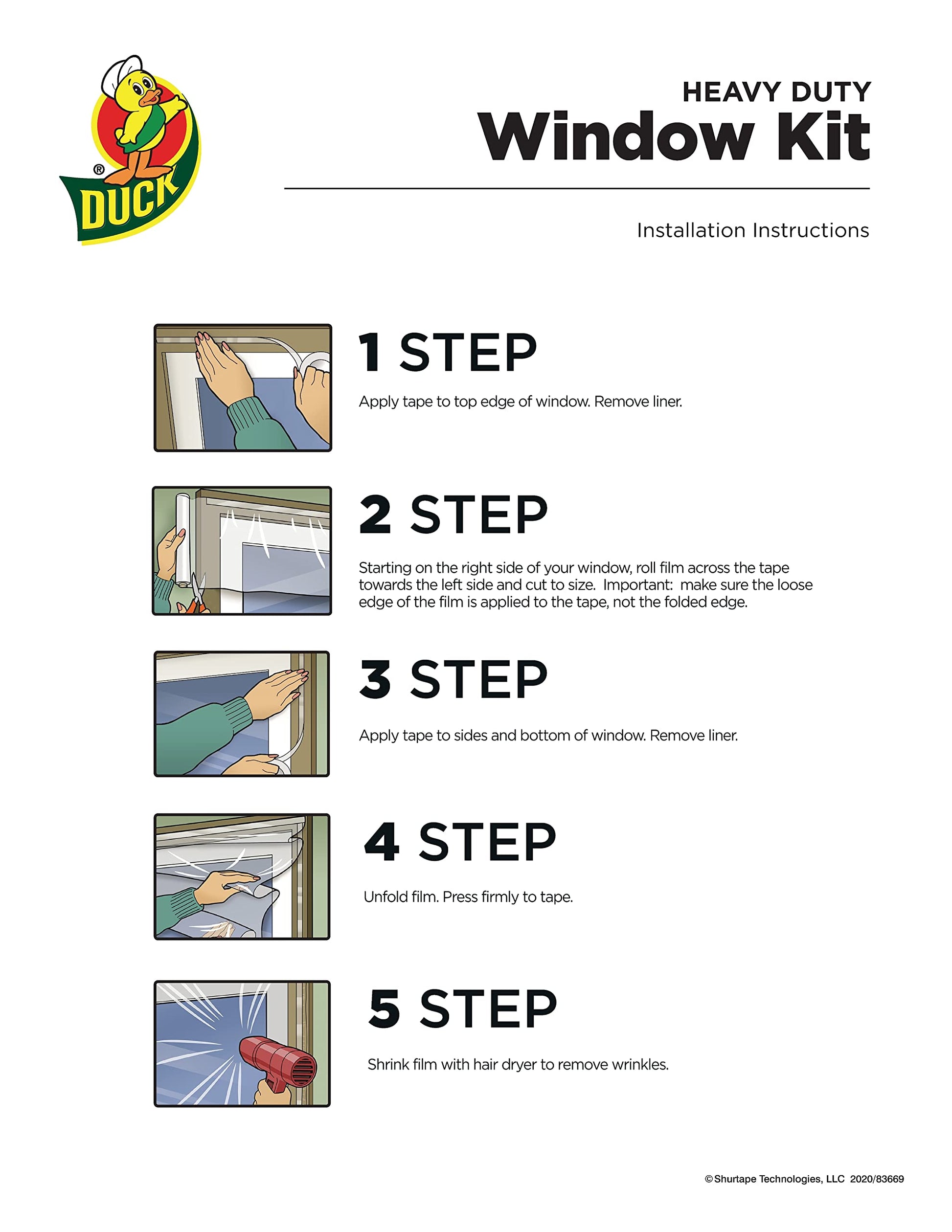 ®
DUCK

HEAVY DUTY
Window Kit

Installation Instructions

1 STEP

Apply tape to top edge of window. Remove liner.

2 STEP

Starting on the right side of your window, roll film across the tape towards the left side and cut to size. Important: make sure the loose edge of the film is applied to the tape, not the folded edge.

3 STEP

Apply tape to sides and bottom of window. Remove liner.

4 STEP

Unfold film. Press firmly to tape.

5 STEP

Shrink film with hair dryer to remove wrinkles.

© Shurtape Technologies, LLC 2020/83669