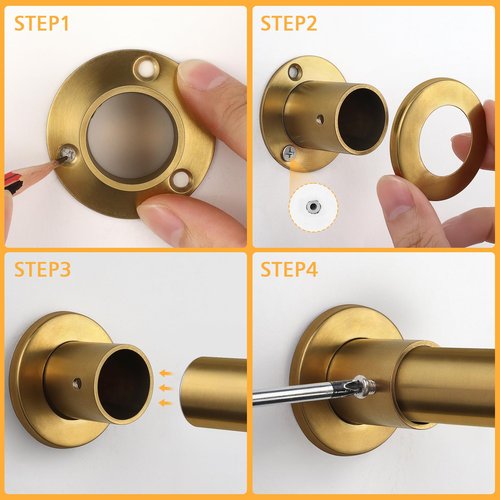 STEP1

STEP2

STEP3

STEP4