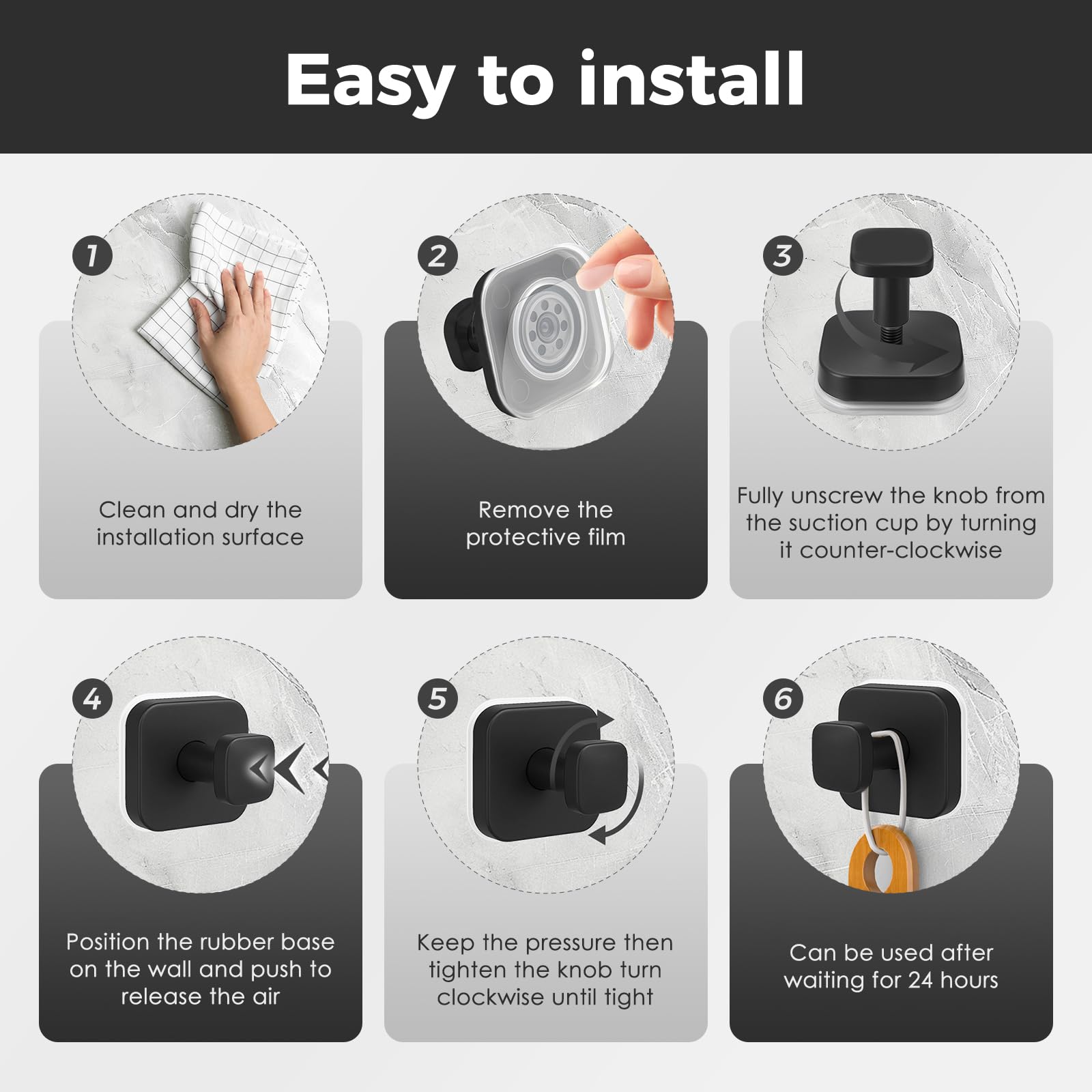 Easy to install

1

Clean and dry the installation surface

2

Remove the protective film

3

Fully unscrew the knob from the suction cup by turning it counter-clockwise

4

Position the rubber base on the wall and push to release the air

5

Keep the pressure then tighten the knob turn clockwise until tight

6

Can be used after waiting for 24 hours