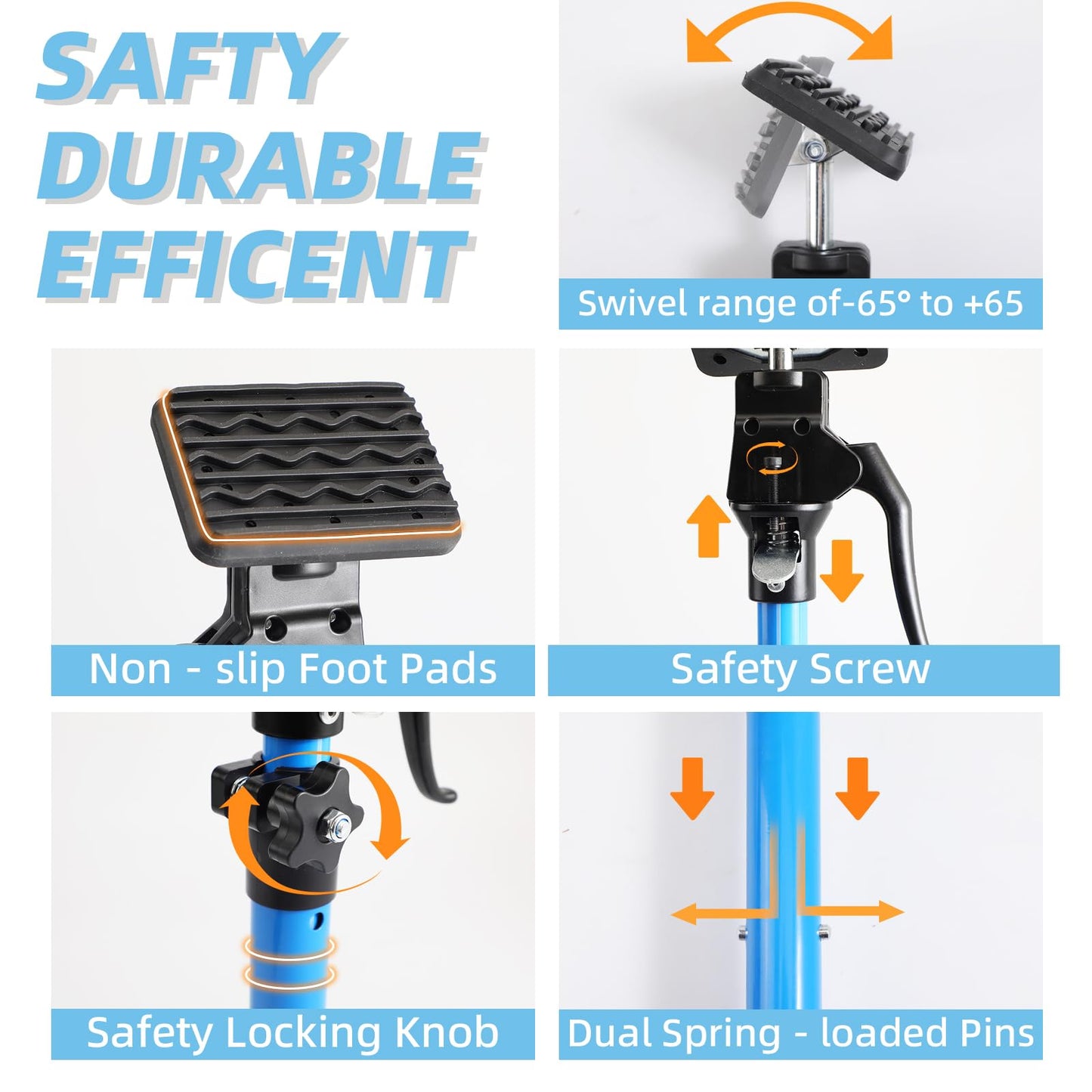 SAFTY
DURABLE
EFFICENT

Swivel range of-65° to +65

Non - slip Foot Pads

Safety Screw

Safety Locking Knob

Dual Spring - loaded Pins