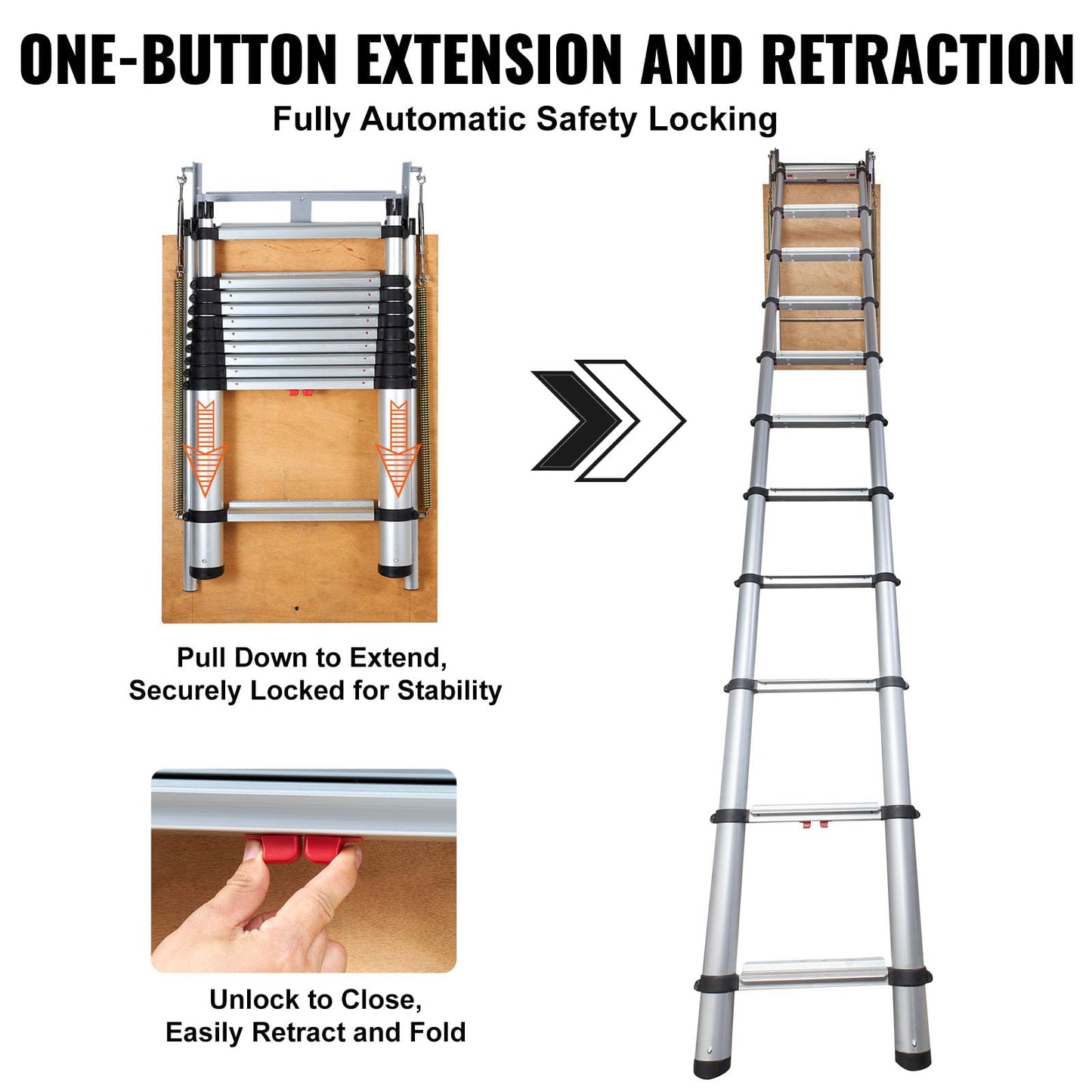 ONE-BUTTON EXTENSION AND RETRACTION

Fully Automatic Safety Locking

Pull Down to Extend,
Securely Locked for Stability

Unlock to Close,
Easily Retract and Fold