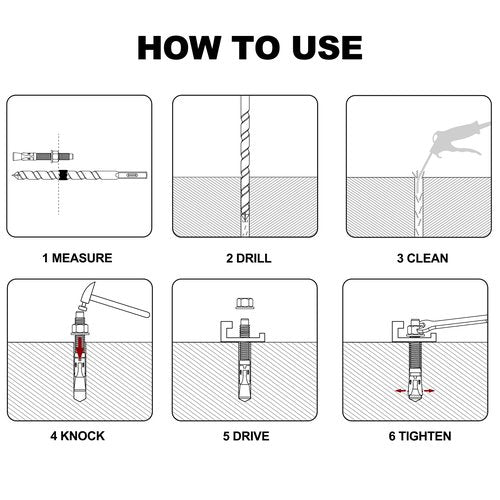 HOW TO USE

1 MEASURE

2 DRILL

3 CLEAN

4 KNOCK

5 DRIVE

6 TIGHTEN