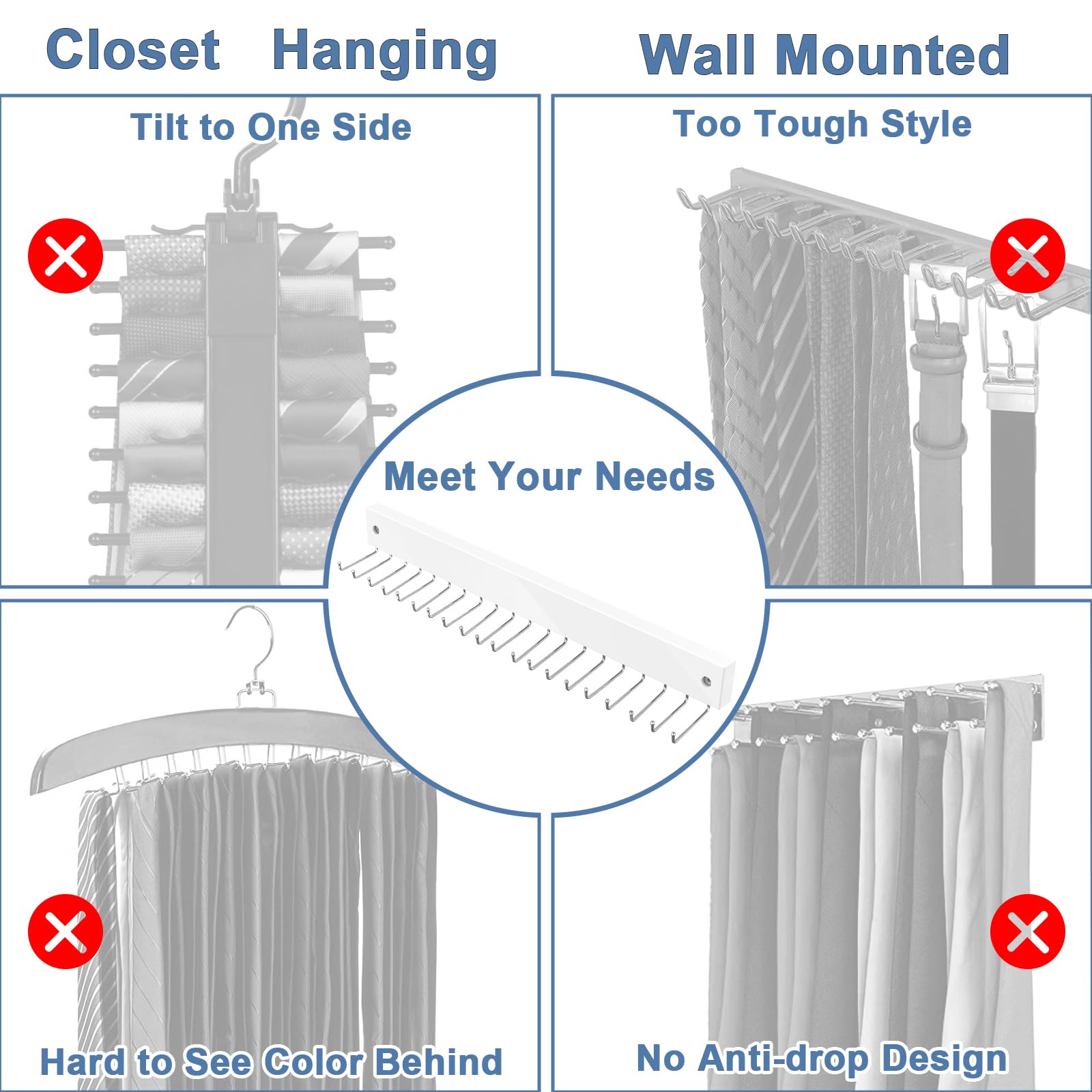 Closet Hanging

Wall Mounted

Tilt to One Side

Too Tough Style

Meet Your Needs

Hard to See Color Behind

No Anti-drop Design