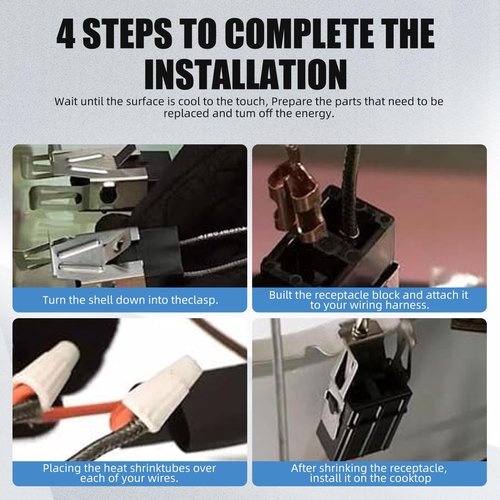 4 STEPS TO COMPLETE THE INSTALLATION

Wait until the surface is cool to the touch, Prepare the parts that need to be replaced and tum off the energy.

Turn the shell down into theclasp.

Built the receptacle block and attach it to your wiring harness.

Placing the heat shrinktubes over each of your wires.

After shrinking the receptacle, install it on the cooktop