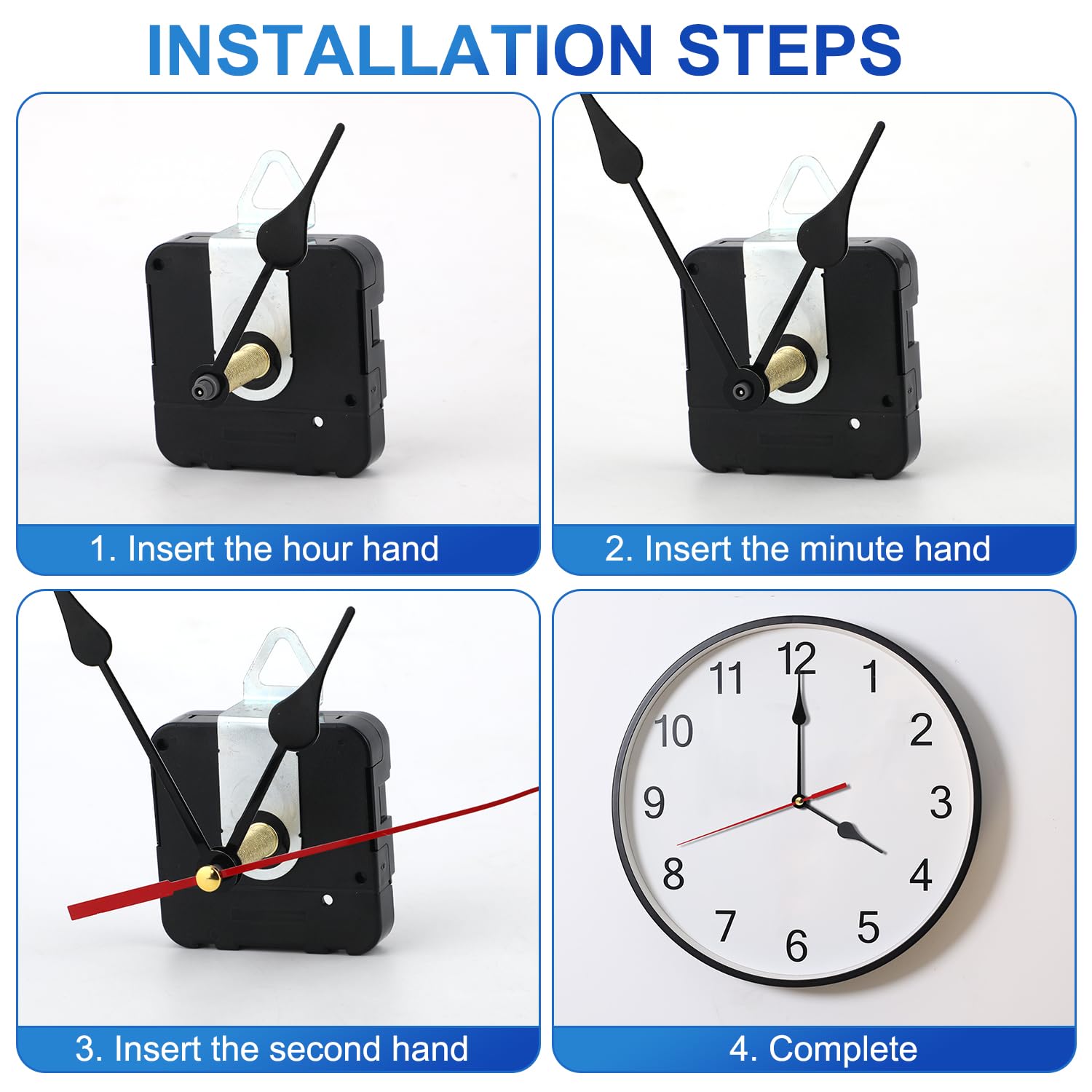 INSTALLATION STEPS

1. Insert the hour hand

2. Insert the minute hand

3. Insert the second hand

12
1
2
3
4
5
6
7
8
9
10
11

4. Complete