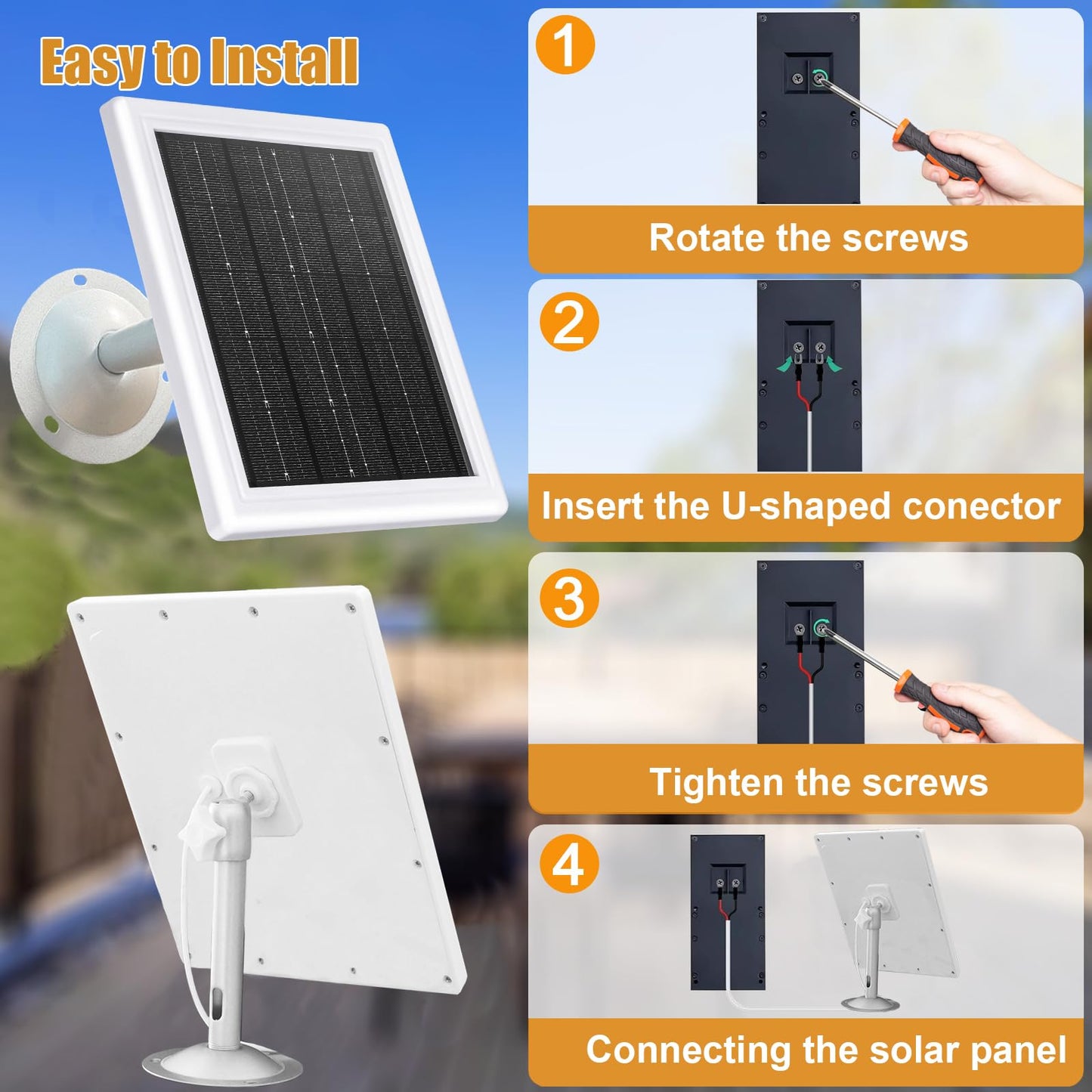 Easy to Install

1

Rotate the screws

2

Insert the U-shaped conector

3

Tighten the screws

4

Connecting the solar panel