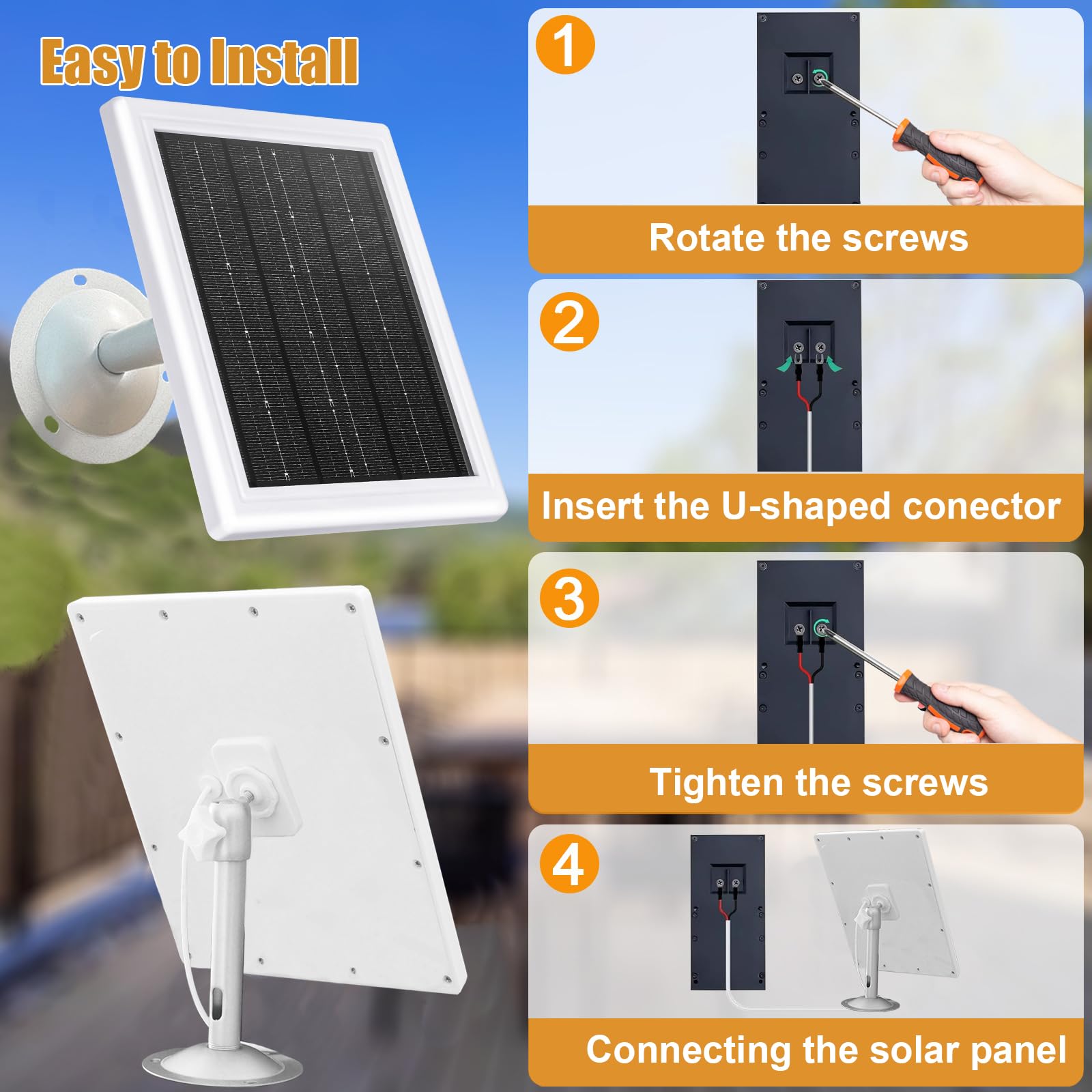 Easy to Install

1
Rotate the screws

2
Insert the U-shaped conector

3
Tighten the screws

4
Connecting the solar panel