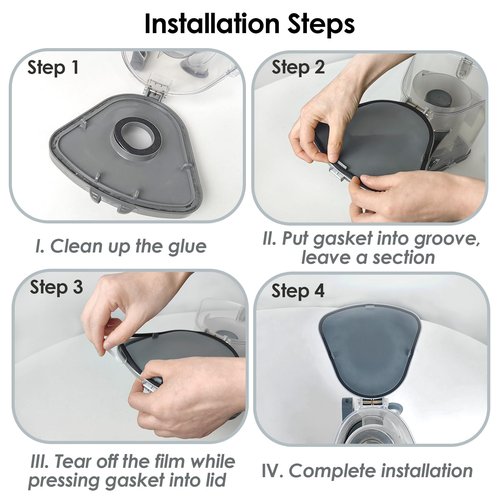 Installation Steps

Step 1

I. Clean up the glue

Step 2

II. Put gasket into groove, leave a section

Step 3

III. Tear off the film while pressing gasket into lid

Step 4

IV. Complete installation