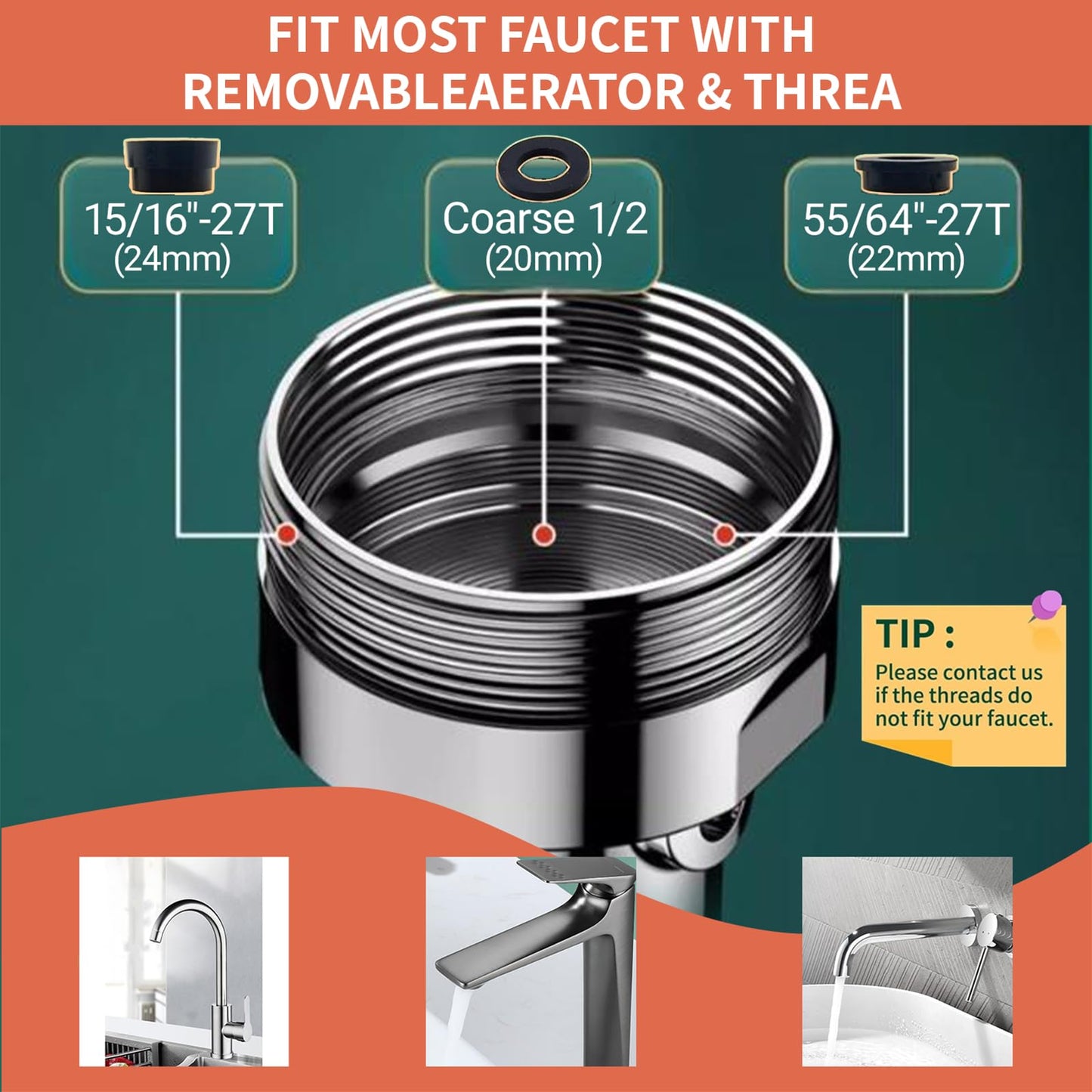 FIT MOST FAUCET WITH REMOVABLEAERATOR & THREA

15/16"-27T
(24mm)

Coarse 1/2
(20mm)

55/64"-27T
(22mm)

TIP :
Please contact us if the threads do not fit your faucet.