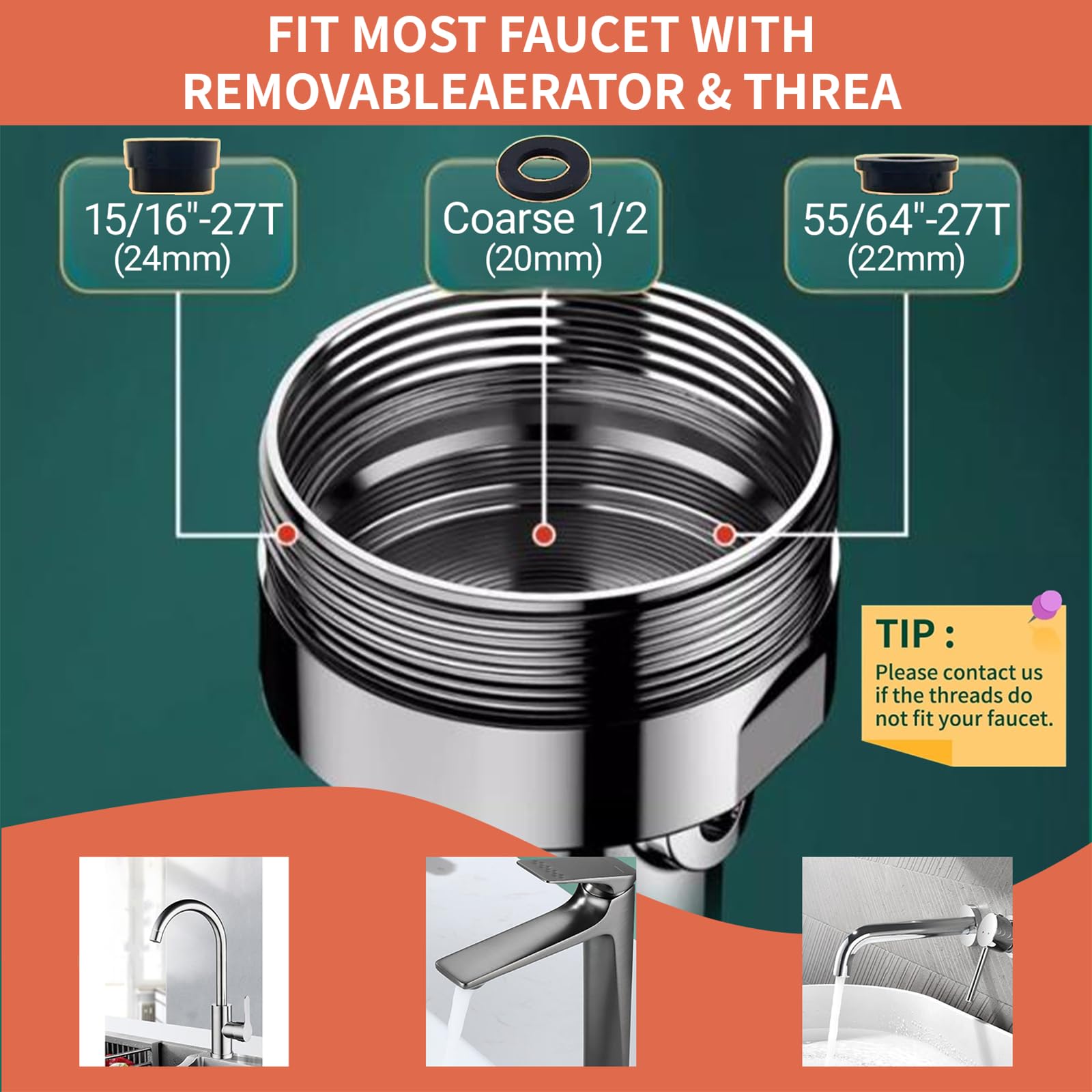 FIT MOST FAUCET WITH REMOVABLEAERATOR & THREA

15/16"-27T
(24mm)

Coarse 1/2
(20mm)

55/64"-27T
(22mm)

TIP :
Please contact us if the threads do not fit your faucet.