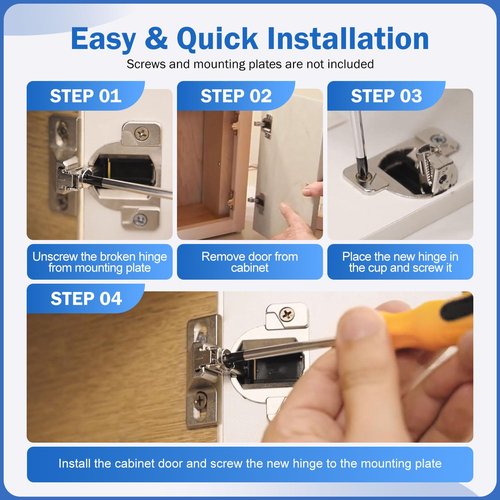 Easy & Quick Installation

Screws and mounting plates are not included

STEP 01

Unscrew the broken hinge from mounting plate

STEP 02

Remove door from cabinet

STEP 03

Place the new hinge in the cup and screw it

STEP 04

Install the cabinet door and screw the new hinge to the mounting plate