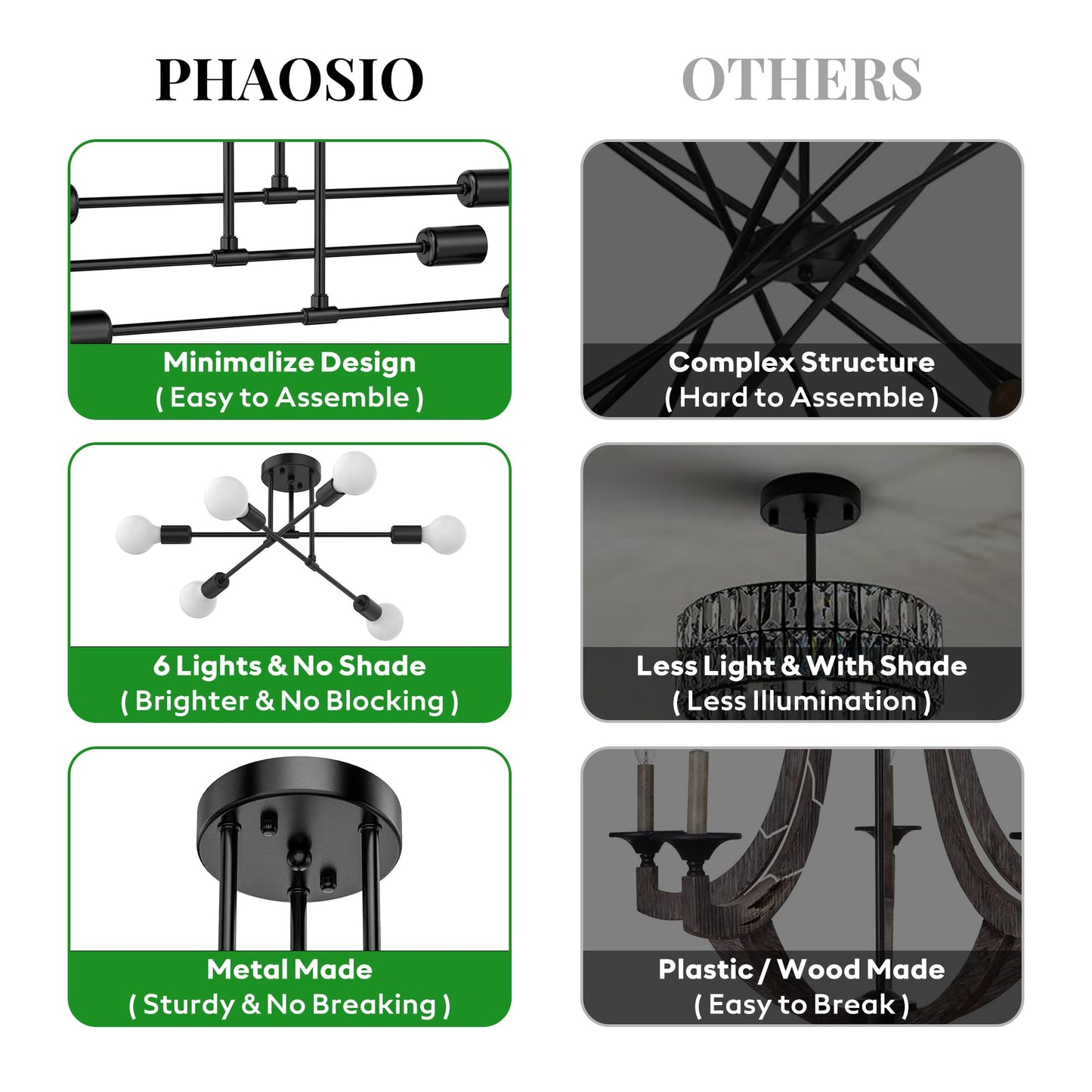 PHAOSIO

Minimalize Design
( Easy to Assemble )

6 Lights & No Shade
( Brighter & No Blocking )

Metal Made
( Sturdy & No Breaking )

OTHERS

Complex Structure
( Hard to Assemble )

Less Light & With Shade
( Less Illumination )

Plastic / Wood Made
( Easy to Break )