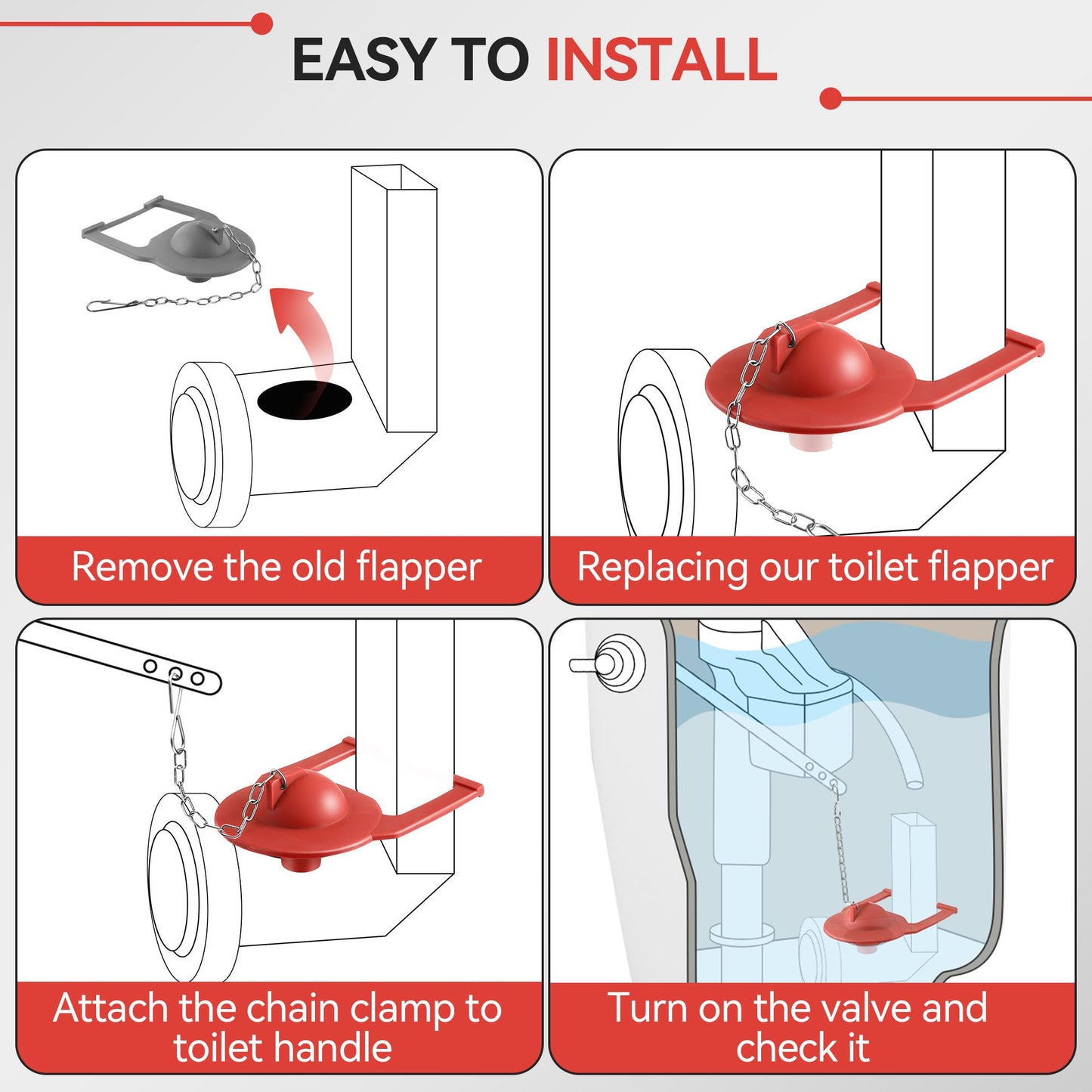 EASY TO INSTALL

Remove the old flapper

Replacing our toilet flapper

Attach the chain clamp to toilet handle

Turn on the valve and check it