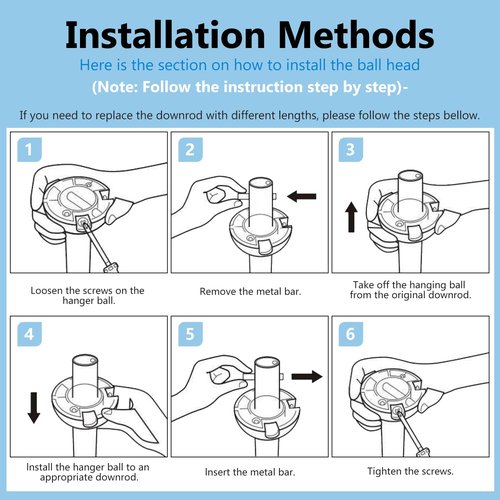 Installation Methods

Here is the section on how to install the ball head

(Note: Follow the instruction step by step)-

If you need to replace the downrod with different lengths, please follow the steps bellow.

1

Loosen the screws on the hanger ball.

2

Remove the metal bar.

3

Take off the hanging ball from the original downrod.

4

Install the hanger ball to an appropriate downrod.

5

Insert the metal bar.

6

Tighten the screws.