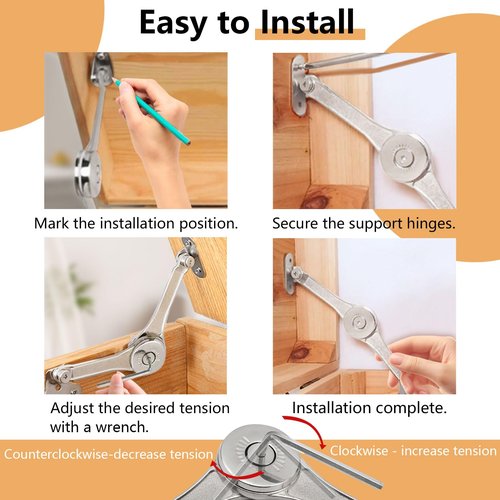 Easy to Install

Mark the installation position.

Secure the support hinges.

Adjust the desired tension with a wrench.

Installation complete.

Counterclockwise-decrease tension

Clockwise - increase tension