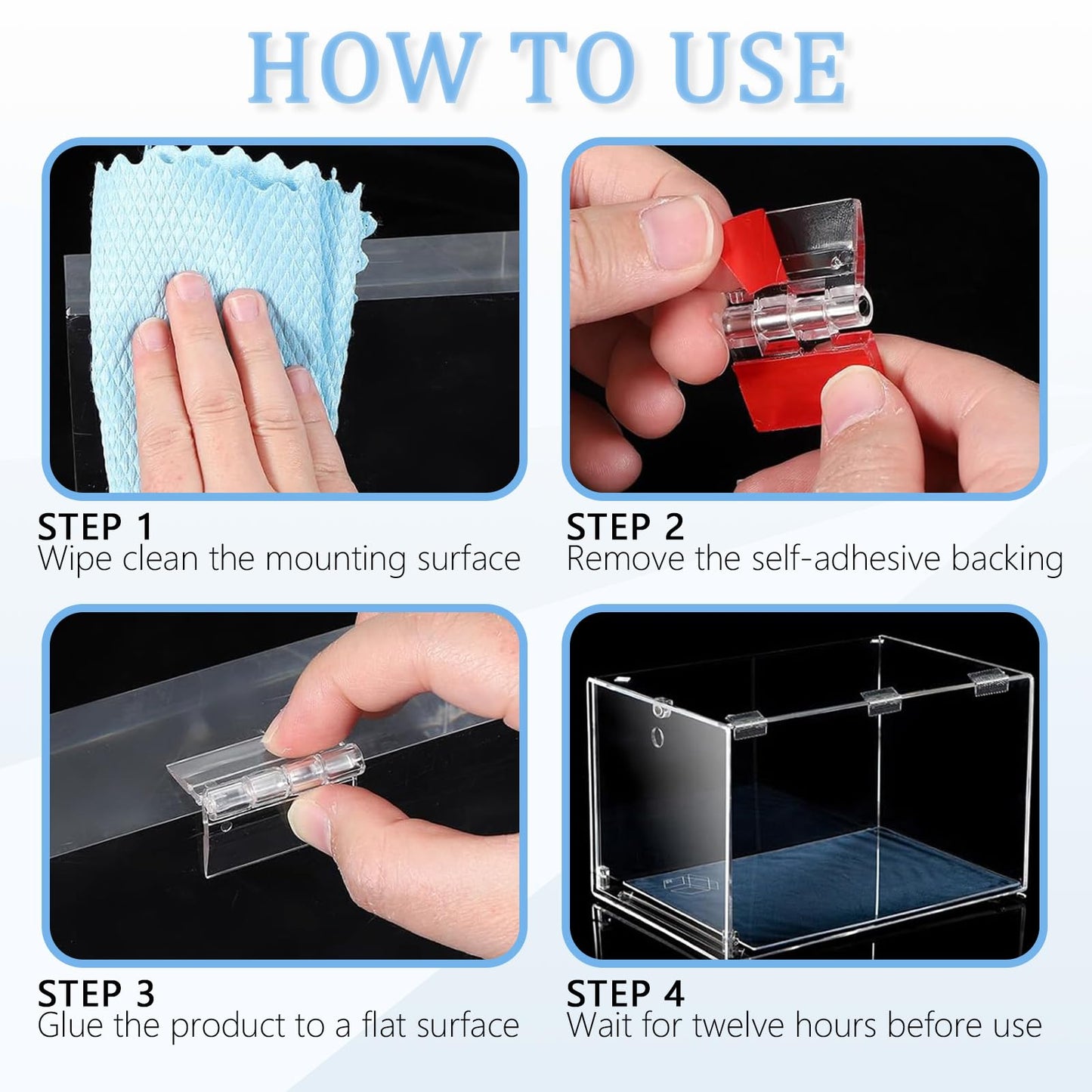 HOW TO USE

STEP 1
Wipe clean the mounting surface

STEP 2
Remove the self-adhesive backing

STEP 3
Glue the product to a flat surface

STEP 4
Wait for twelve hours before use