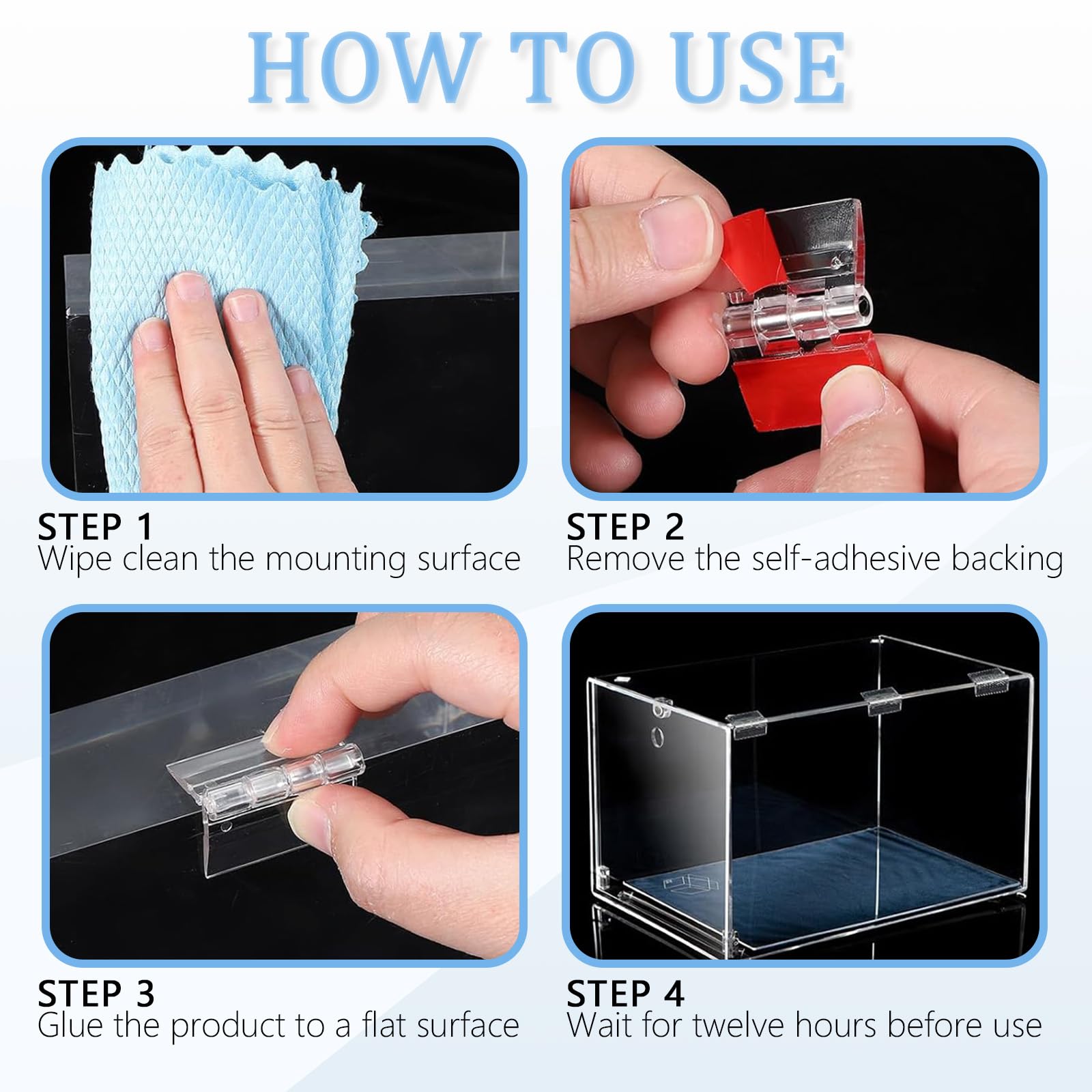 HOW TO USE

STEP 1
Wipe clean the mounting surface

STEP 2
Remove the self-adhesive backing

STEP 3
Glue the product to a flat surface

STEP 4
Wait for twelve hours before use