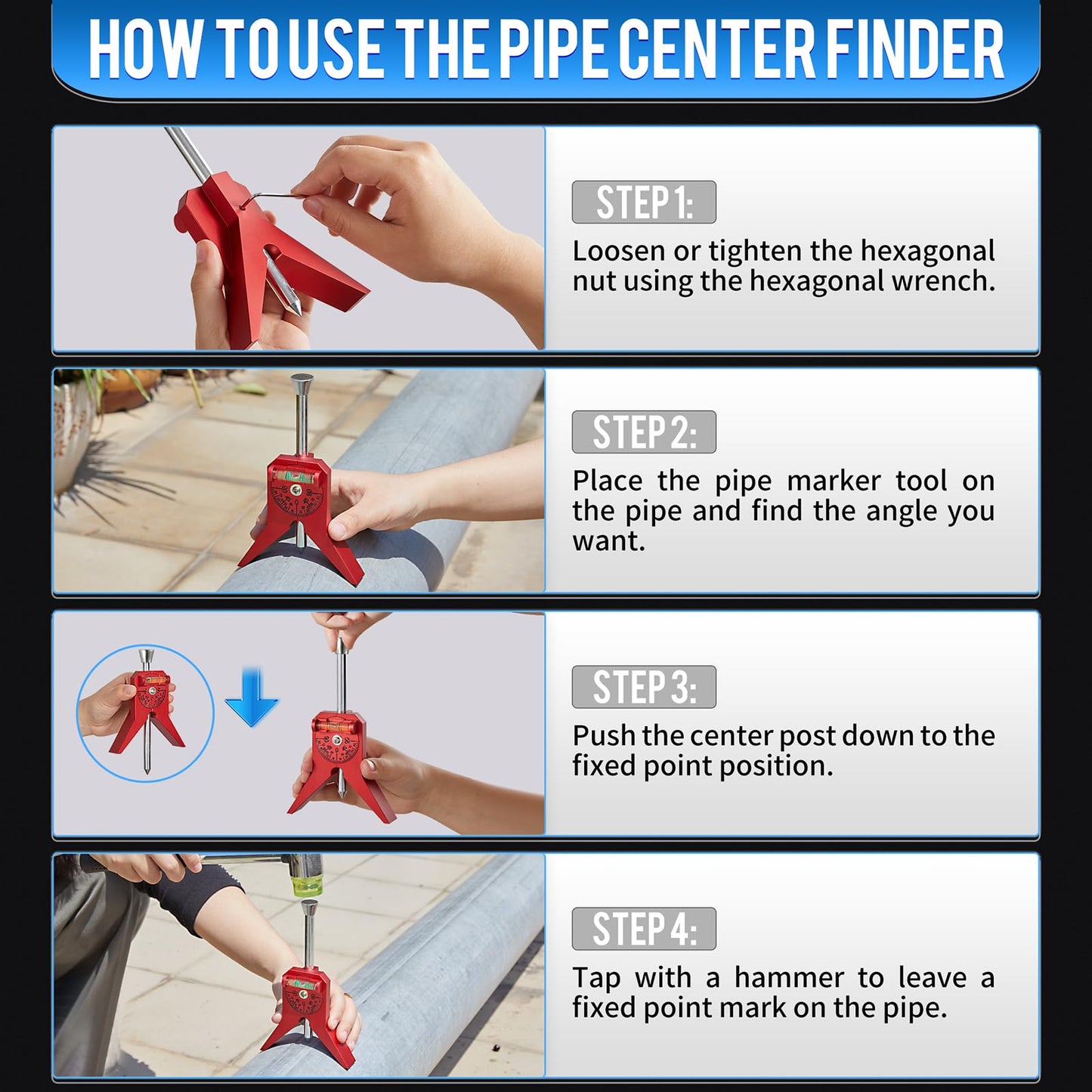 HOW TO USE THE PIPE CENTER FINDER

STEP 1:
Loosen or tighten the hexagonal nut using the hexagonal wrench.

STEP 2:
Place the pipe marker tool on the pipe and find the angle you want.

STEP 3:
Push the center post down to the fixed point position.

STEP 4:
Tap with a hammer to leave a fixed point mark on the pipe.