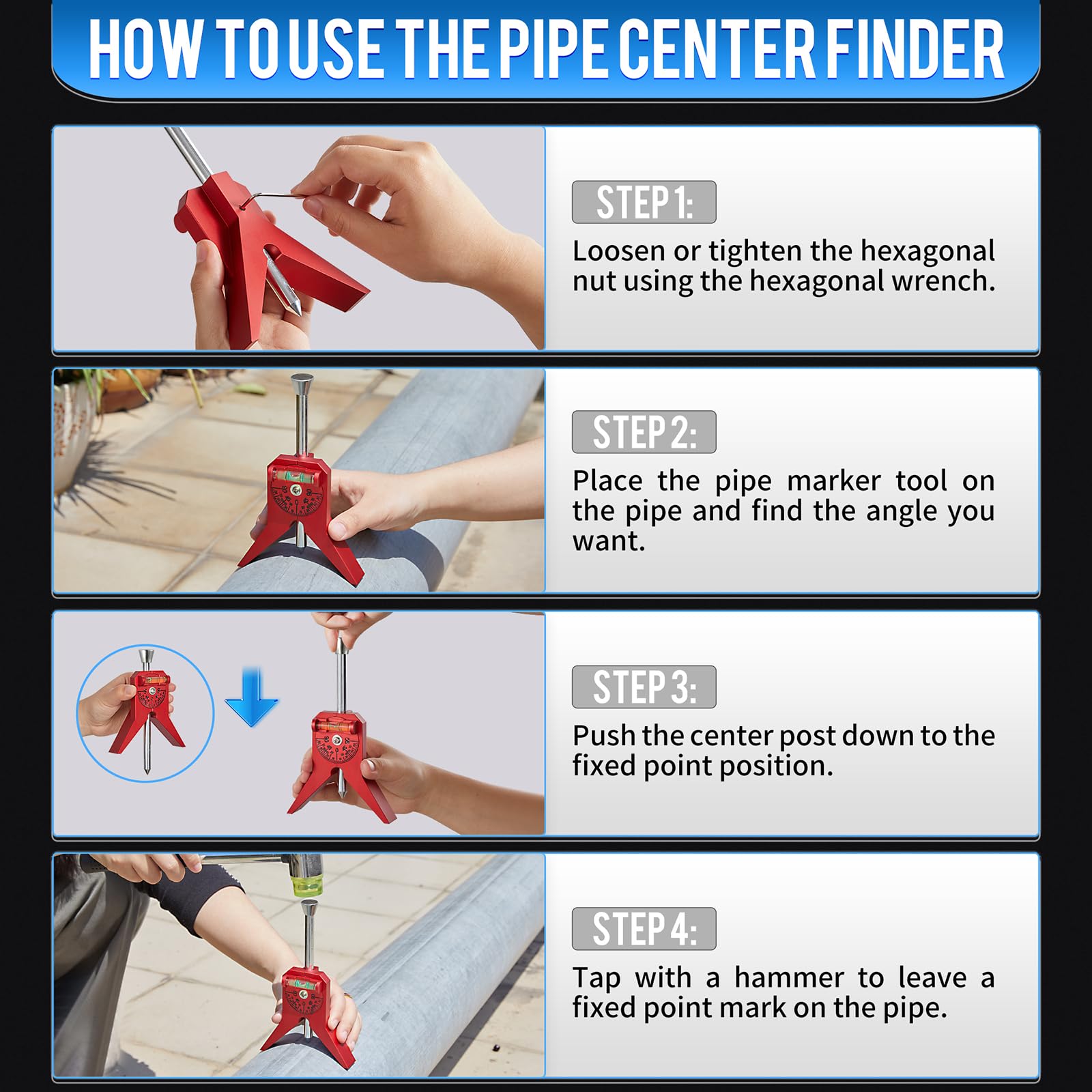 HOW TO USE THE PIPE CENTER FINDER

STEP 1:
Loosen or tighten the hexagonal nut using the hexagonal wrench.

STEP 2:
Place the pipe marker tool on the pipe and find the angle you want.

STEP 3:
Push the center post down to the fixed point position.

STEP 4:
Tap with a hammer to leave a fixed point mark on the pipe.