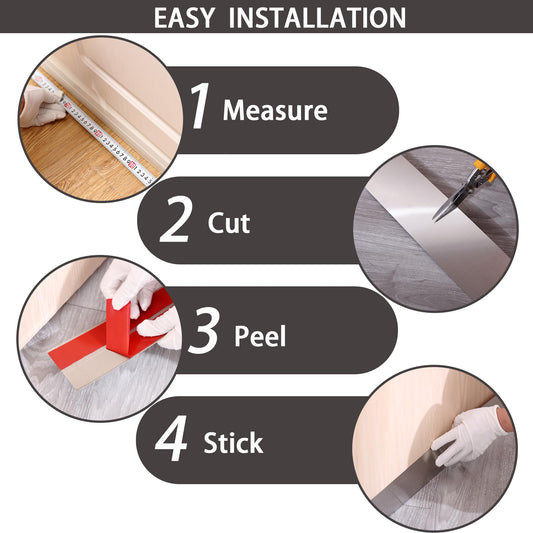 EASY INSTALLATION

1 Measure

2 Cut

3 Peel

4 Stick