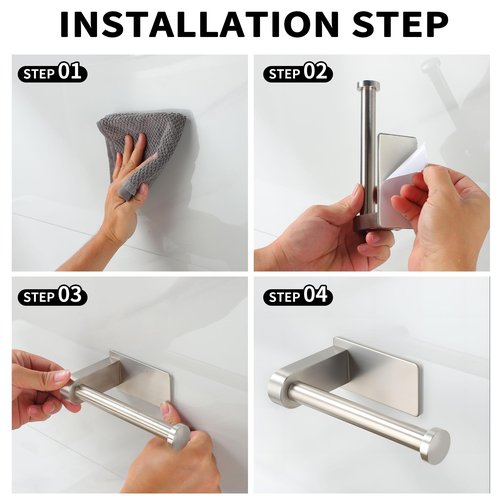 INSTALLATION STEP

STEP 01

STEP 02

STEP 03

STEP 04