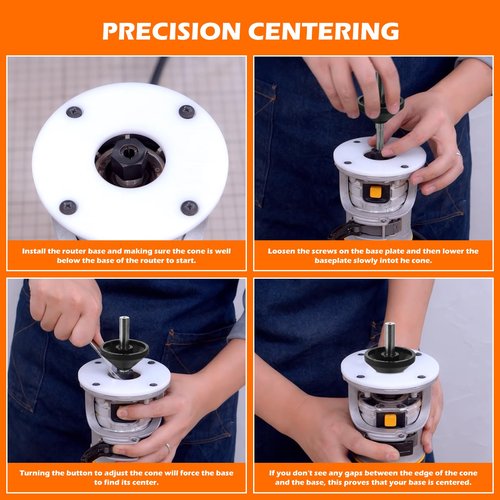 PRECISION CENTERING

Install the router base and making sure the cone is well below the base of the router to start.

Loosen the screws on the base plate and then lower the baseplate slowly intot he cone.

Turning the button to adjust the cone will force the base to find its center.

If you don't see any gaps between the edge of the cone and the base, this proves that your base is centered.