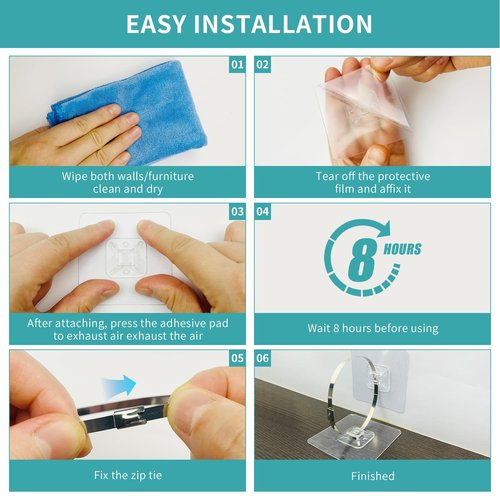 EASY INSTALLATION

01

Wipe both walls/furniture clean and dry

02

Tear off the protective film and affix it

03

After attaching, press the adhesive pad to exhaust air exhaust the air

04

8 HOURS

Wait 8 hours before using

05

Fix the zip tie

06

Finished