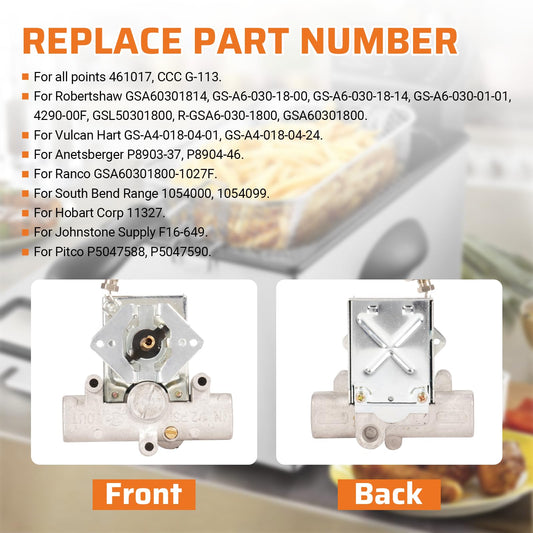 REPLACE PART NUMBER

For all points 461017, CCC G-113.
For Robertshaw GSA60301814, GS-A6-030-18-00, GS-A6-030-18-14, GS-A6-030-01-01, 4290-00F, GSL50301800, R-GSA6-030-1800, GSA60301800.
For Vulcan Hart GS-A4-018-04-01, GS-A4-018-04-24.
For Anetsberger P8903-37, P8904-46.
For Ranco GSA60301800-1027F.
For South Bend Range 1054000, 1054099.
For Hobart Corp 11327.
For Johnstone Supply F16-649.
For Pitco P5047588, P5047590.

Front

Back